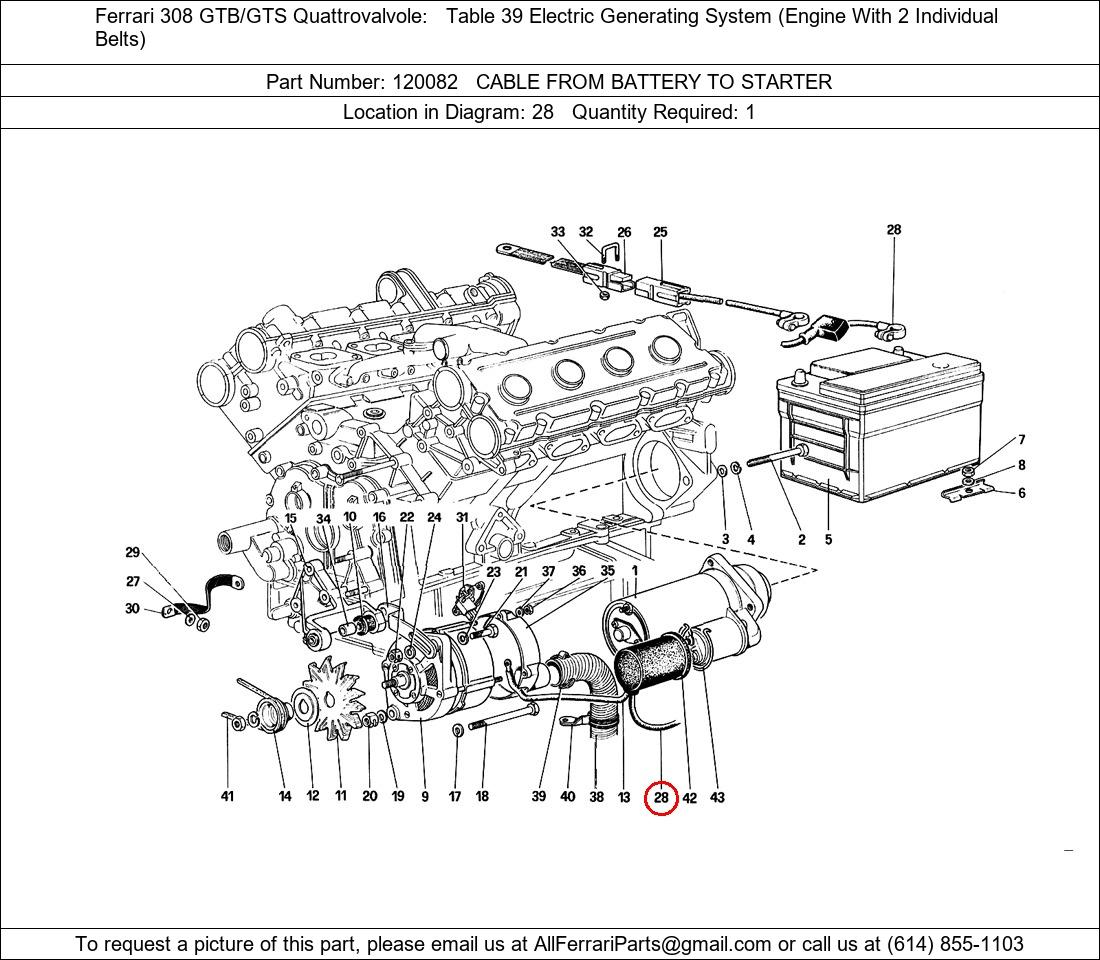 Ferrari 308 GTB/GTS Quattrovalvole: Table 39 Electric Generating System (Engine With 2 Individual Belts)

Part Number: 120082 CABLE FROM BATTERY TO STARTER

Location in Diagram: 28 Quantity Required: 1

33 32 26 25 28

7 8 6

3 4 2 5

15 34 10 16 22 24 31

29 27 30

23 21 37 36 35 1

41 14 12 11 20 19 9 17 18 39 40 38 13 28 42 43

To request a picture of this part, please email us at AllFerrariParts@gmail.com or call us at (614) 855-1103