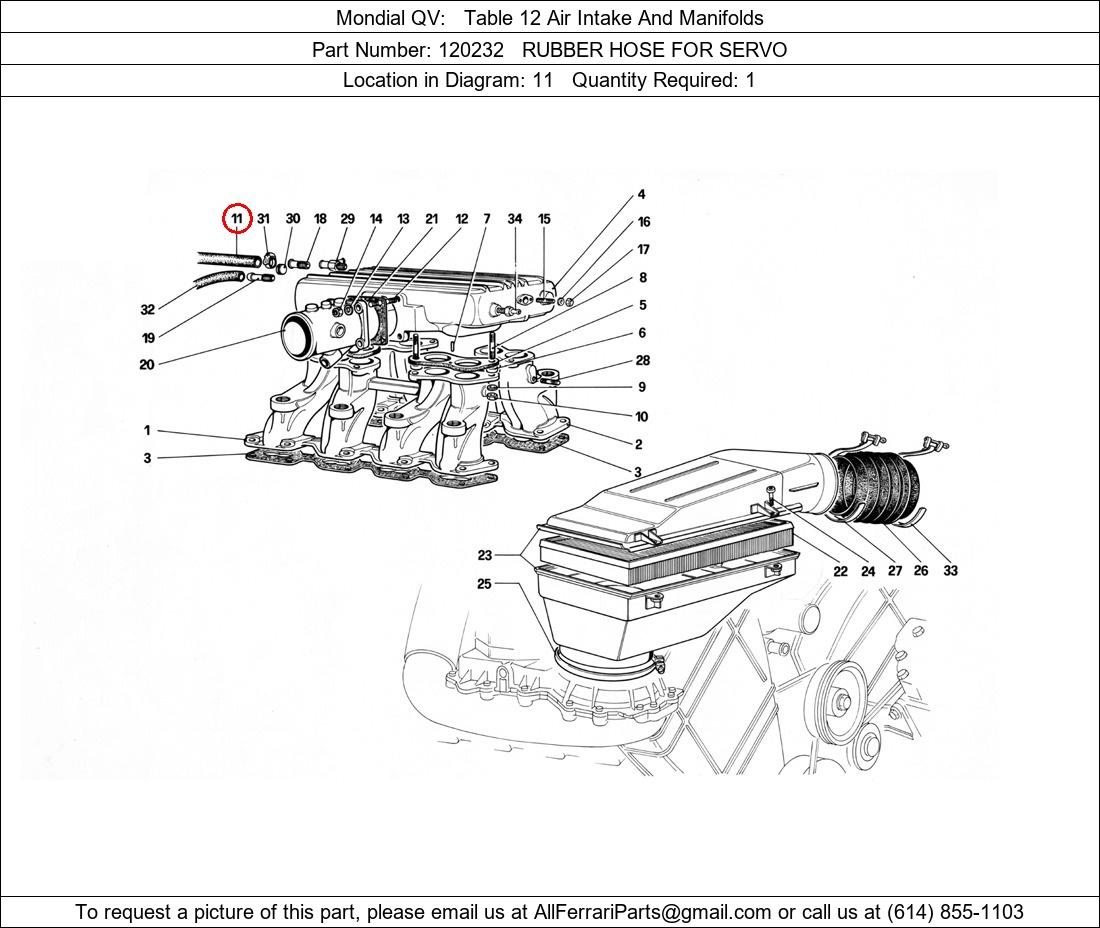 Mondial QV: Table 12 Air Intake And Manifolds

Part Number: 120232 RUBBER HOSE FOR SERVO

Location in Diagram: 11 Quantity Required: 1

11 31 30 18 29 14 13 21 12 7 34 15

4
16
17
8
5
6
28
9
10
2
3

32
19
20
1
3

23
25

22 24 27 26 33

To request a picture of this part, please email us at AllFerrariParts@gmail.com or call us at (614) 855-1103