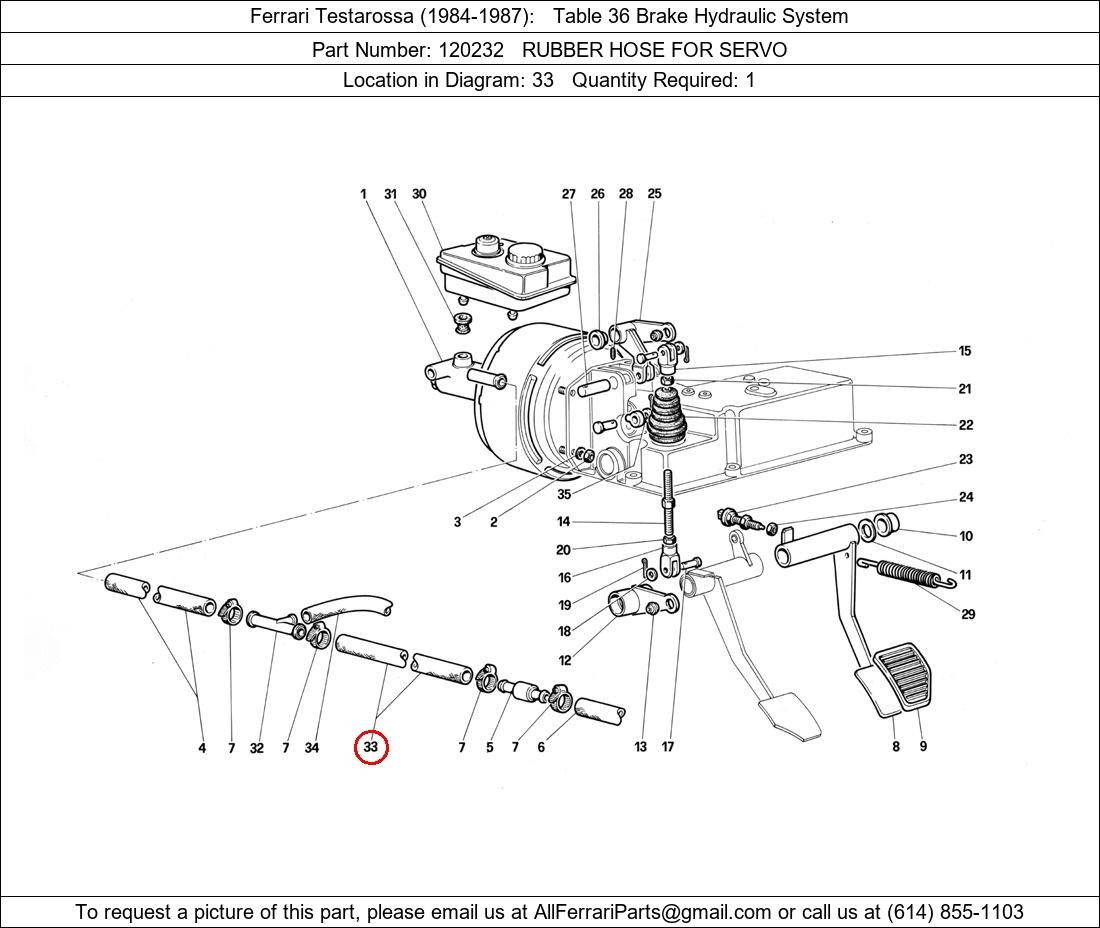 Ferrari Testarossa (1984-1987): Table 36 Brake Hydraulic System

Part Number: 120232 RUBBER HOSE FOR SERVO

Location in Diagram: 33 Quantity Required: 1

1 31 30 27 26 28 25

15

21

22

23

24

10

11

29

3 2 35

14

20

16

19

18

12

4 7 32 7 34 33 7 5 7 6 13 17 8 9

To request a picture of this part, please email us at AllFerrariParts@gmail.com or call us at (614) 855-1103