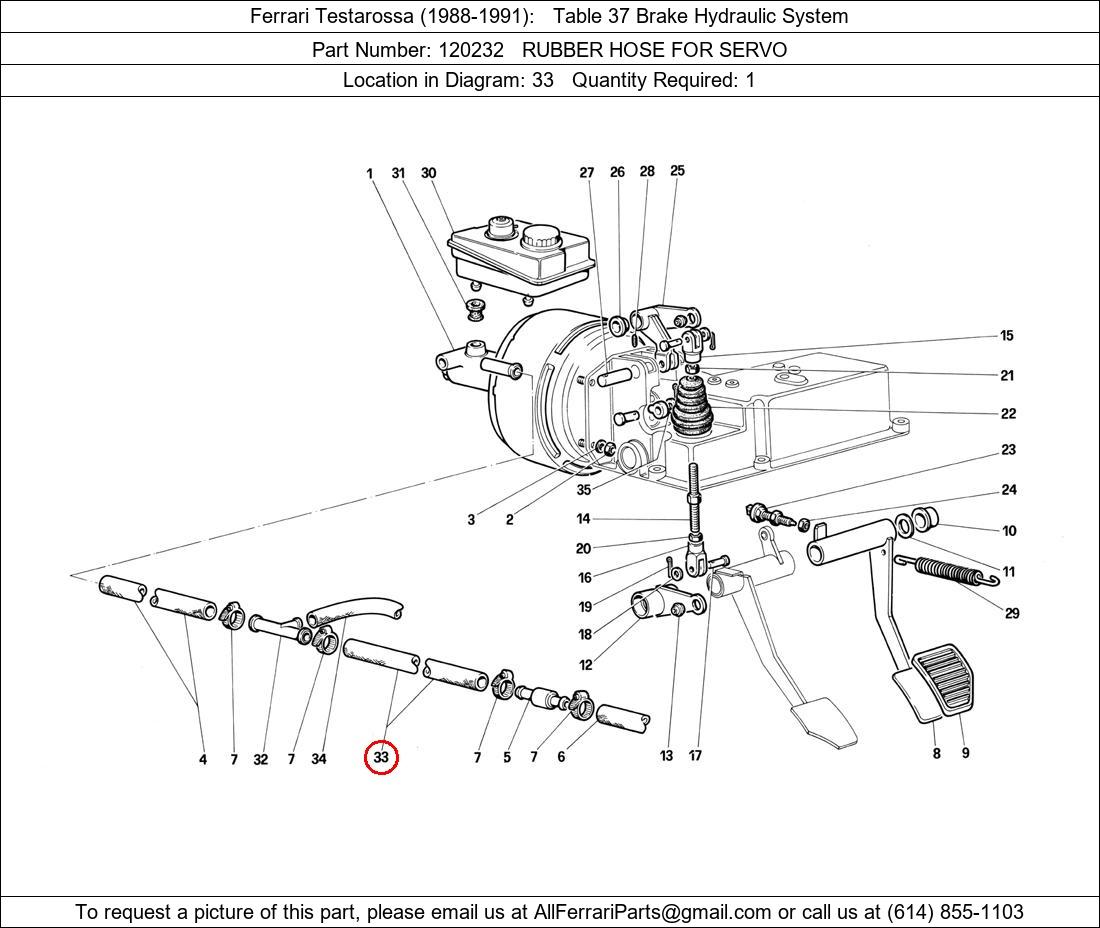 Ferrari Testarossa (1988-1991): Table 37 Brake Hydraulic System

Part Number: 120232 RUBBER HOSE FOR SERVO

Location in Diagram: 33 Quantity Required: 1

1 31 30 27 26 28 25 15 21 22 23 24 10 11 29 3 2 35 14 20 16 19 18 12 4 7 32 7 34 33 7 5 7 6 13 17 8 9

To request a picture of this part, please email us at AllFerrariParts@gmail.com or call us at (614) 855-1103