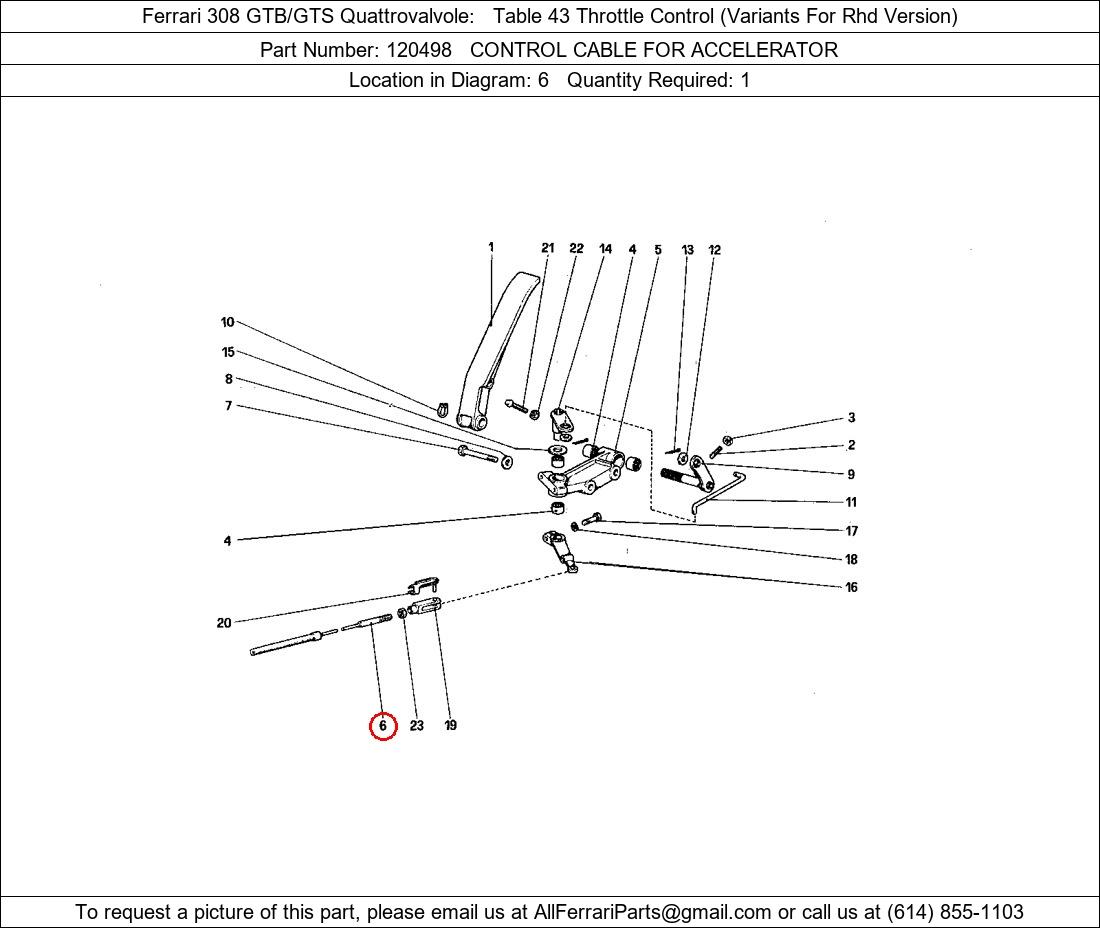 Ferrari 308 GTB/GTS Quattrovalvole: Table 43 Throttle Control (Variants For Rhd Version)

Part Number: 120498 CONTROL CABLE FOR ACCELERATOR

Location in Diagram: 6 Quantity Required: 1

1 21 22 14 4 5 13 12

10
15
8
7

3
2
9
11
17
18
16

4

20

6 23 19

To request a picture of this part, please email us at AllFerrariParts@gmail.com or call us at (614) 855-1103