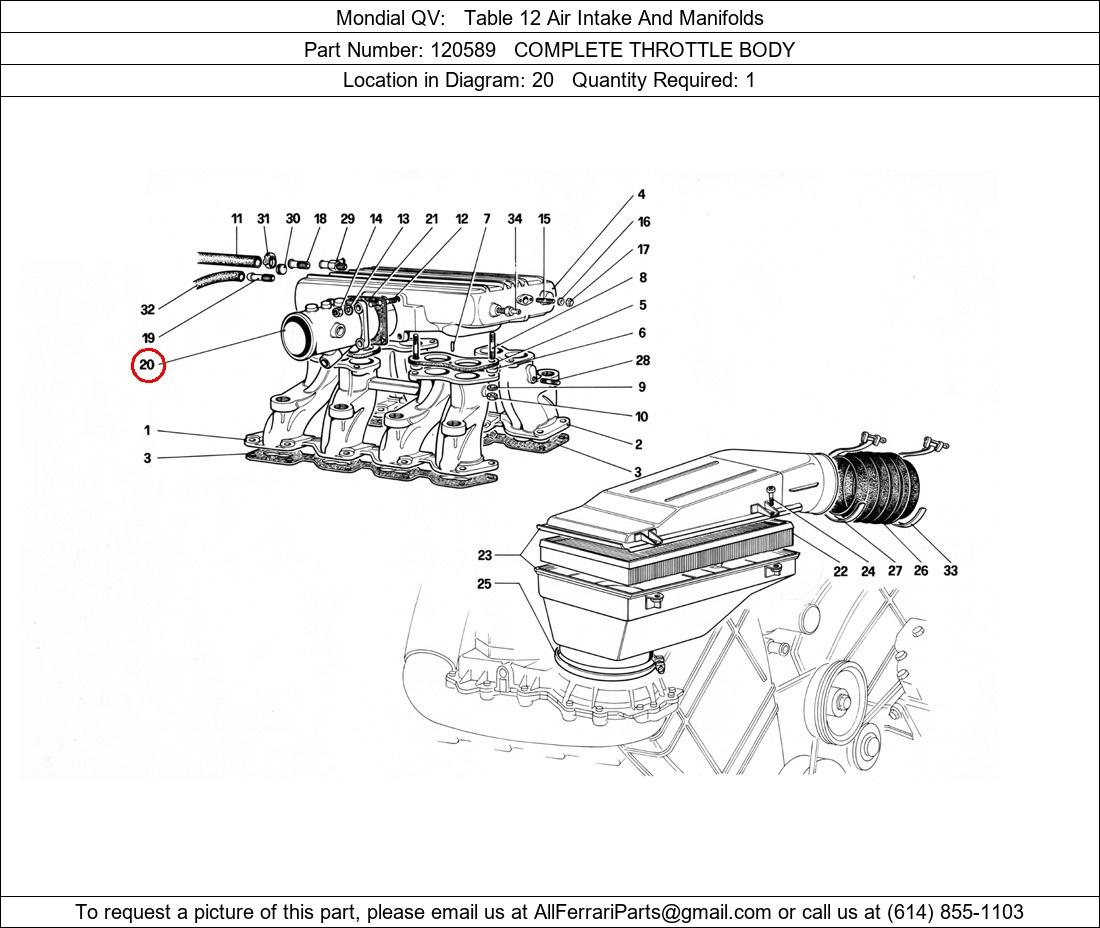 Mondial QV: Table 12 Air Intake And Manifolds

Part Number: 120589 COMPLETE THROTTLE BODY

Location in Diagram: 20 Quantity Required: 1

11 31 30 18 29 14 13 21 12 7 34 15 4 16 17 8 5 6 28 9 10 2 3 32 19 20 1 3 23 25 22 24 27 26 33

To request a picture of this part, please email us at AllFerrariParts@gmail.com or call us at (614) 855-1103