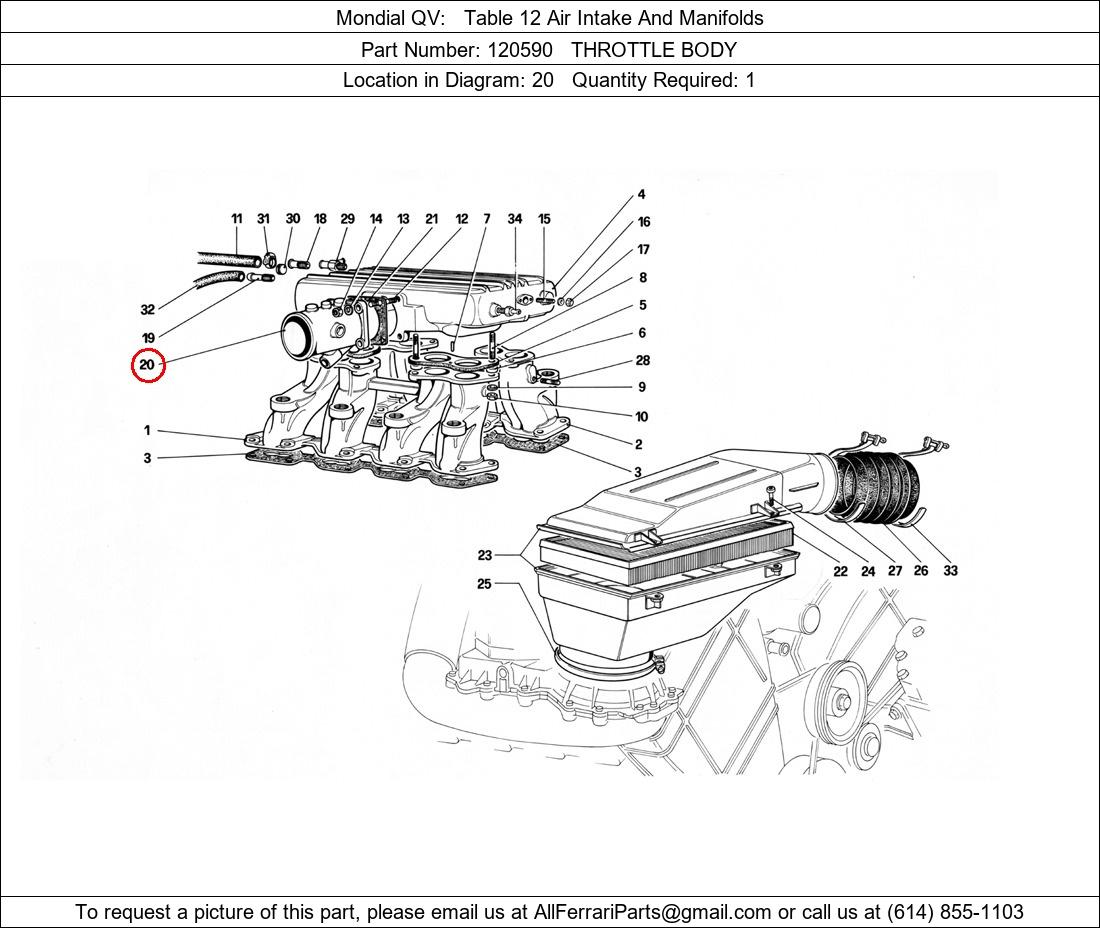 Mondial QV: Table 12 Air Intake And Manifolds

Part Number: 120590 THROTTLE BODY

Location in Diagram: 20 Quantity Required: 1

11 31 30 18 29 14 13 21 12 7 34 15 4 16 17 8 5 6 28 9 10 2 3 32 19 20 1 3 23 25 22 24 27 26 33

To request a picture of this part, please email us at AllFerrariParts@gmail.com or call us at (614) 855-1103