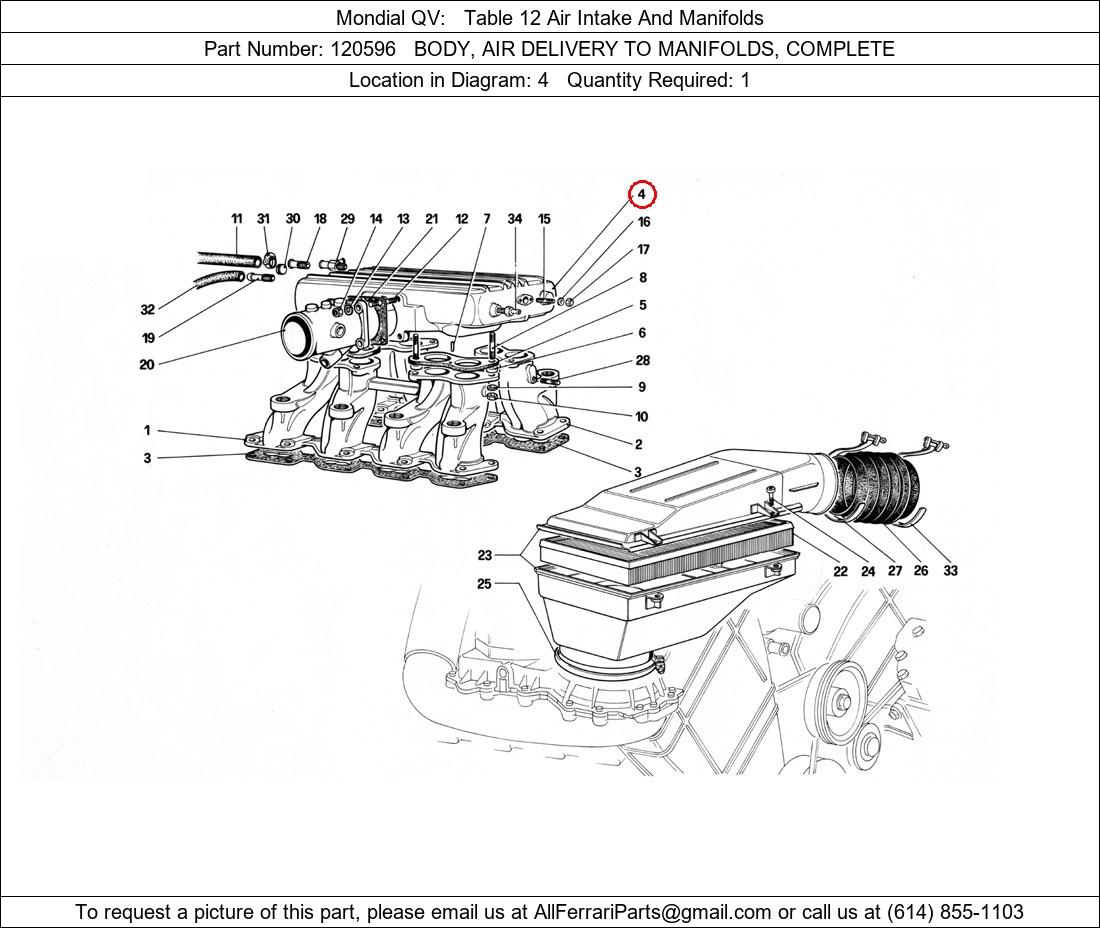 Mondial QV: Table 12 Air Intake And Manifolds

Part Number: 120596 BODY, AIR DELIVERY TO MANIFOLDS, COMPLETE

Location in Diagram: 4 Quantity Required: 1

11 31 30 18 29 14 13 21 12 7 34 15 4 16 17 8 5 6 28 9 10 2 3 32 19 20 1 3 23 25 22 24 27 26 33

To request a picture of this part, please email us at AllFerrariParts@gmail.com or call us at (614) 855-1103