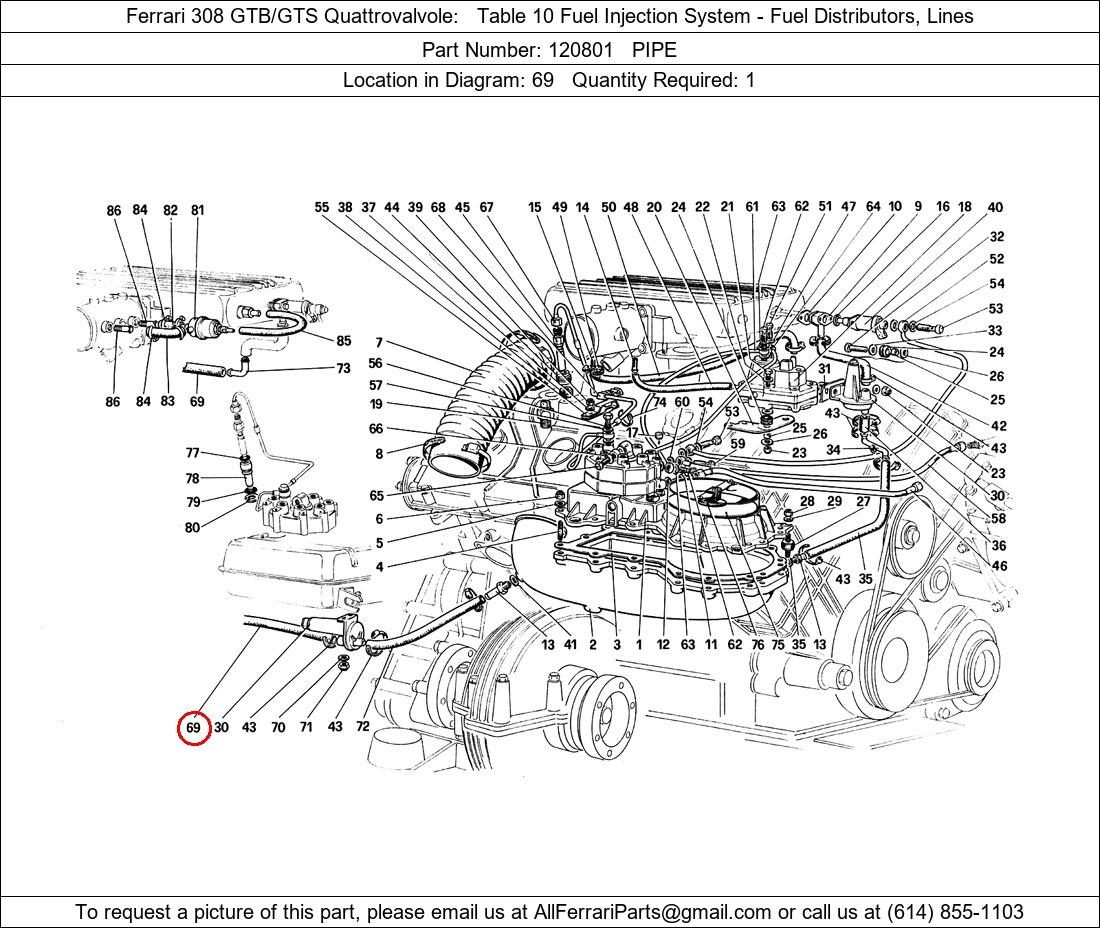 Ferrari 308 GTB/GTS Quattrovalvole: Table 10 Fuel Injection System - Fuel Distributors, Lines

Part Number: 120801 PIPE

Location in Diagram: 69 Quantity Required: 1

86 84 82 81 55 38 37 44 39 68 45 67 15 49 14 50 48 20 24 22 21 61 63 62 51 47 64 10 9 16 18 40

32 52 54 53 33 24 26 25 42 43 23 30 58 36 46

85 73 86 84 83 69 7 56 57 19 66 8 65 6 5 4 77 78 79 80

74 60 54 17 53 59 25 26 23 31 43 34 28 29 27 43 35

13 41 2 3 1 12 63 11 62 76 75 35 13

69 30 43 70 71 43 72

To request a picture of this part, please email us at AllFerrariParts@gmail.com or call us at (614) 855-1103