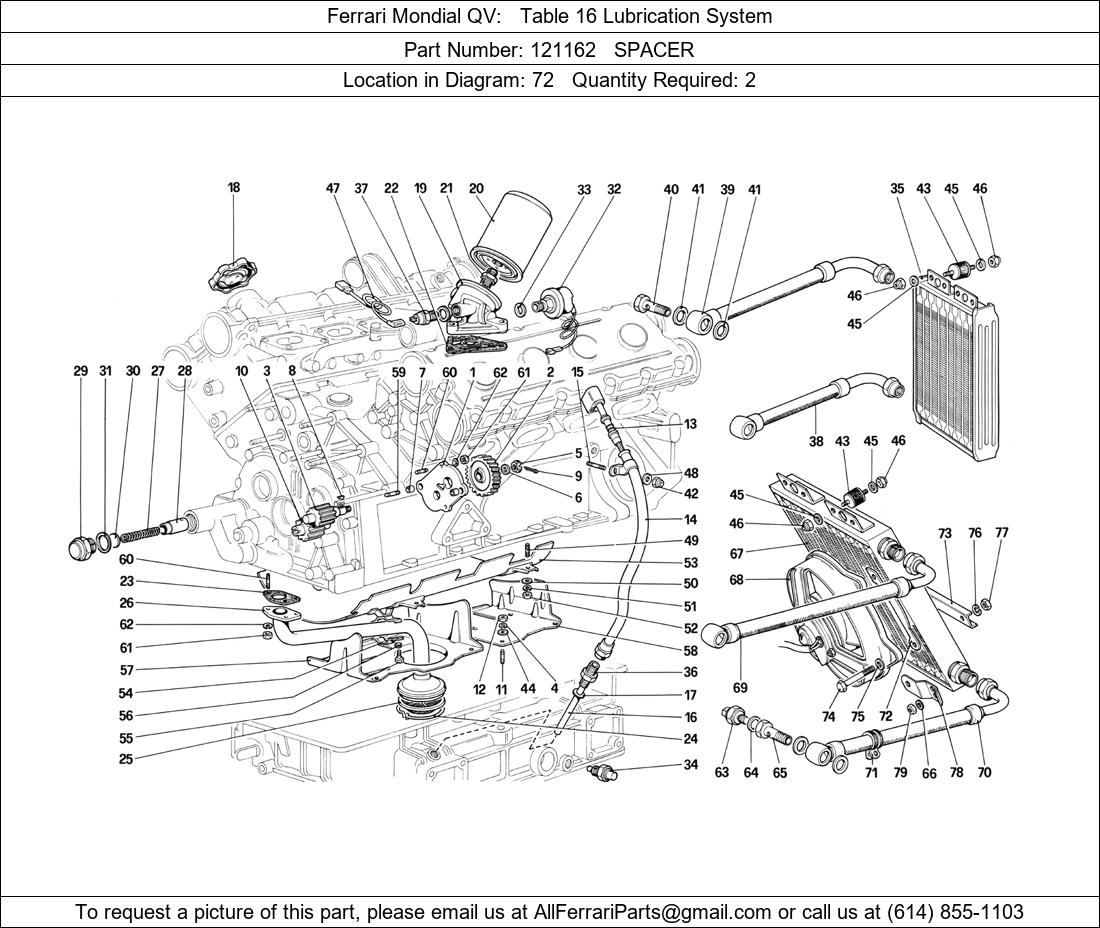 Ferrari Mondial QV: Table 16 Lubrication System

Part Number: 121162 SPACER

Location in Diagram: 72 Quantity Required: 2

18 47 37 22 19 21 20 33 32 40 41 39 41 35 43 45 46

46 45

29 31 30 27 28 10 3 8 59 7 60 1 62 61 2 15 13 5 9 6 48 42 14 49 53 50 51 52 58 36 17 16 24 34

38 43 45 46 45 46 67 68 73 76 77

60 23 26 62 61 57 54 56 55 25 12 11 44 4

69 74 75 72 63 64 65 71 79 66 78 70

To request a picture of this part, please email us at AllFerrariParts@gmail.com or call us at (614) 855-1103