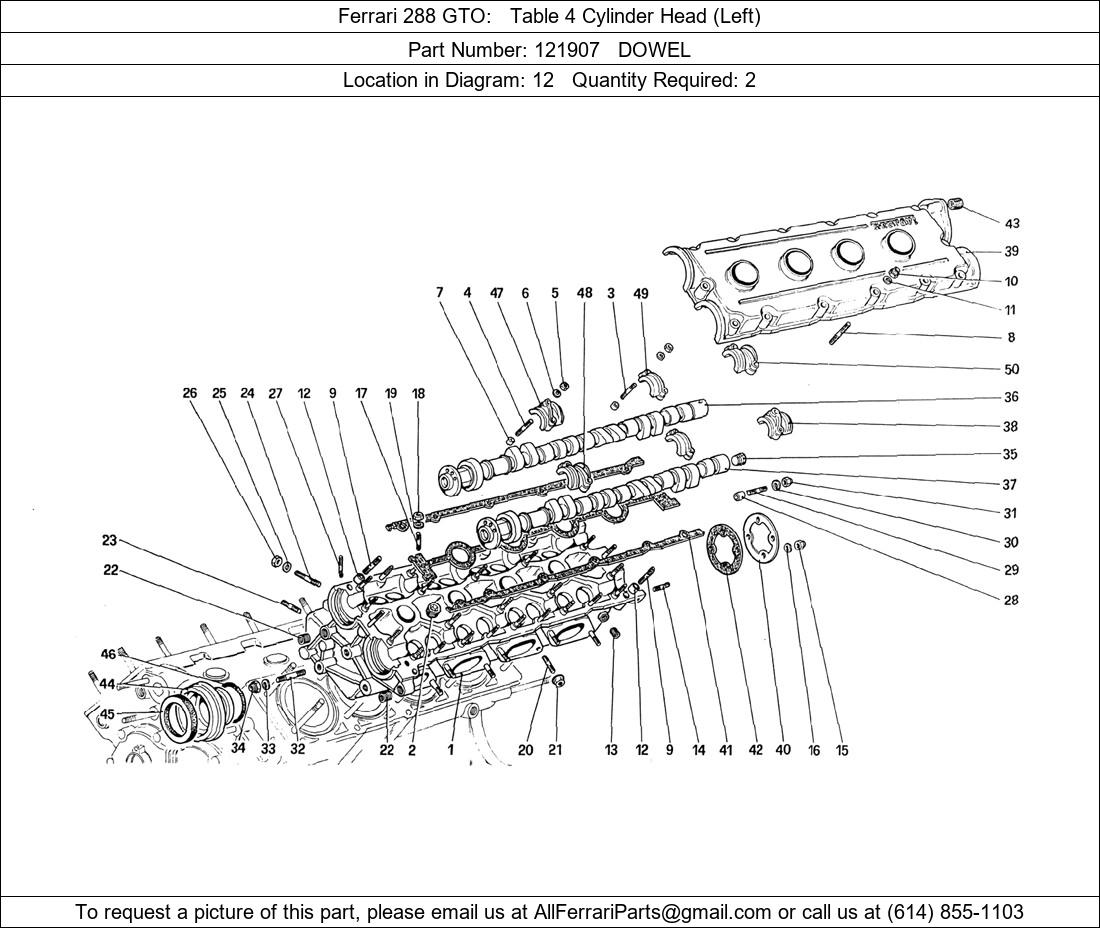 Ferrari 288 GTO: Table 4 Cylinder Head (Left)

Part Number: 121907 DOWEL

Location in Diagram: 12 Quantity Required: 2

43
39
10
11
8
50
36
38
35
37
31
30
29
28

7 4 47 6 5 48 3 49

26 25 24 27 12 9 17 19 18

23
22
46
44
45

34 33 32 22 2 1 20 21 13 12 9 14 41 42 40 16 15

To request a picture of this part, please email us at AllFerrariParts@gmail.com or call us at (614) 855-1103