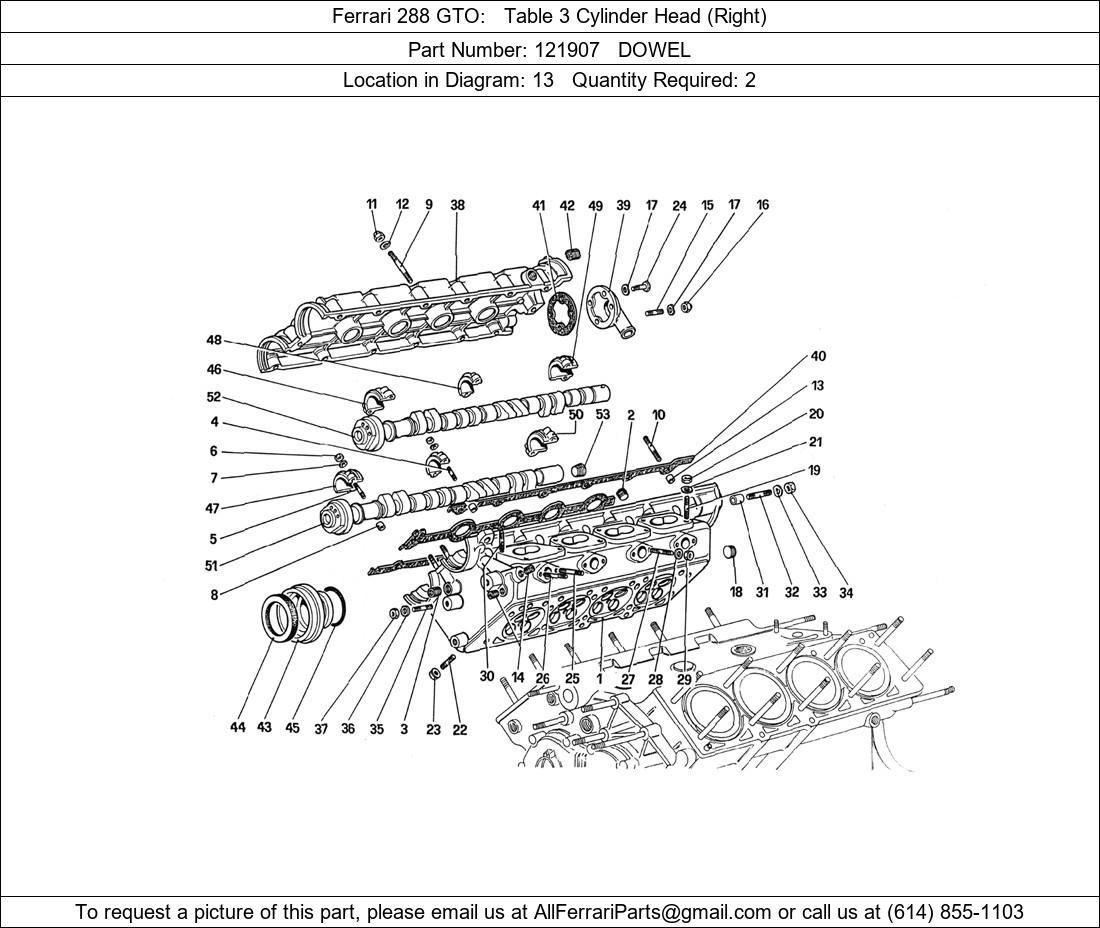 Ferrari 288 GTO: Table 3 Cylinder Head (Right)

Part Number: 121907 DOWEL

Location in Diagram: 13 Quantity Required: 2

11 12 9 38 41 42 49 39 17 24 15 17 16

48
46
52
4
6
7
47
5
51
8

50 53 2 10

40
13
20
21
19

18 31 32 33 34

44 43 45 37 36 35 3 23 22 30 14 26 25 1 27 28 29

To request a picture of this part, please email us at AllFerrariParts@gmail.com or call us at (614) 855-1103