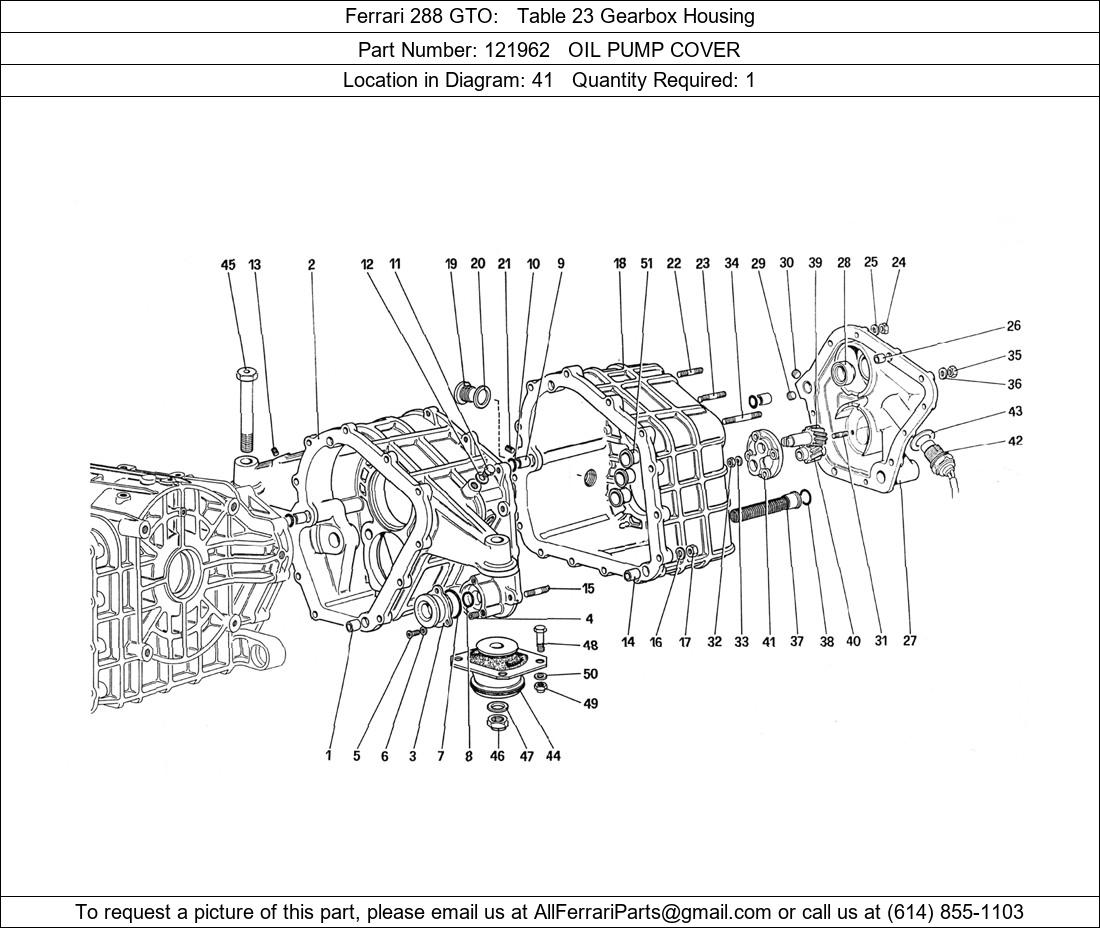 Ferrari 288 GTO: Table 23 Gearbox Housing

Part Number: 121962 OIL PUMP COVER

Location in Diagram: 41 Quantity Required: 1

45 13 2 12 11 19 20 21 10 9 18 51 22 23 34 29 30 39 28 25 24

26
35
36
43
42

15
4
48
50
49

14 16 17 32 33 41 37 38 40 31 27

1 5 6 3 7 8 46 47 44

To request a picture of this part, please email us at AllFerrariParts@gmail.com or call us at (614) 855-1103