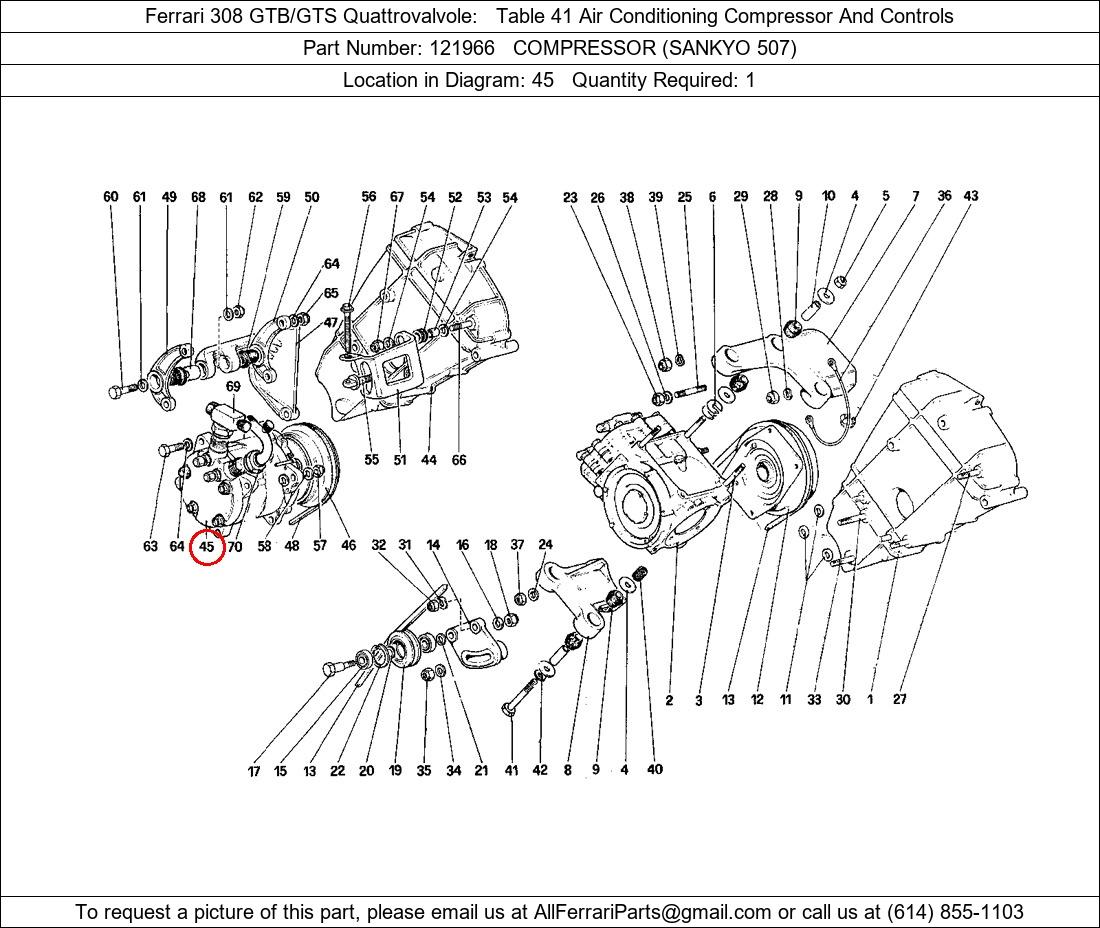 Ferrari 308 GTB/GTS Quattrovalvole: Table 41 Air Conditioning Compressor And Controls

Part Number: 121966 COMPRESSOR (SANKYO 507)

Location in Diagram: 45 Quantity Required: 1

60 61 49 68 61 62 59 50 56 67 54 52 53 54 23 26 38 39 25 6 29 28 9 10 4 5 7 36 43

64 65 47 69

55 51 44 66

63 64 45 70 58 48 57 46 32 31 14 16 18 37 24

2 3 13 12 11 33 30 1 27

17 15 13 22 20 19 35 34 21 41 42 8 9 4 40

To request a picture of this part, please email us at AllFerrariParts@gmail.com or call us at (614) 855-1103