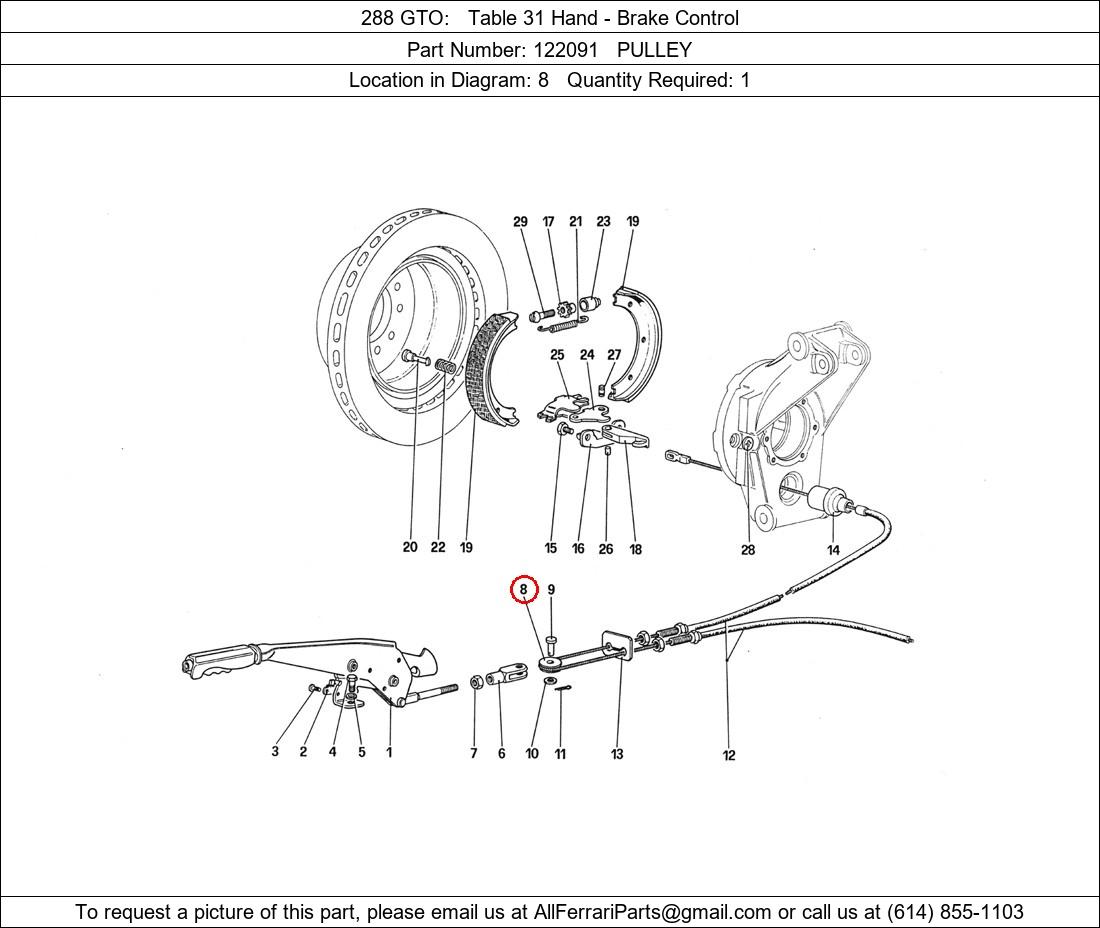 288 GTO: Table 31 Hand - Brake Control

Part Number: 122091 PULLEY

Location in Diagram: 8 Quantity Required: 1

29 17 21 23 19

25 24 27

20 22 19

15 16 26 18

28 14

8 9

3 2 4 5 1

7 6 10 11 13

12

To request a picture of this part, please email us at AllFerrariParts@gmail.com or call us at (614) 855-1103