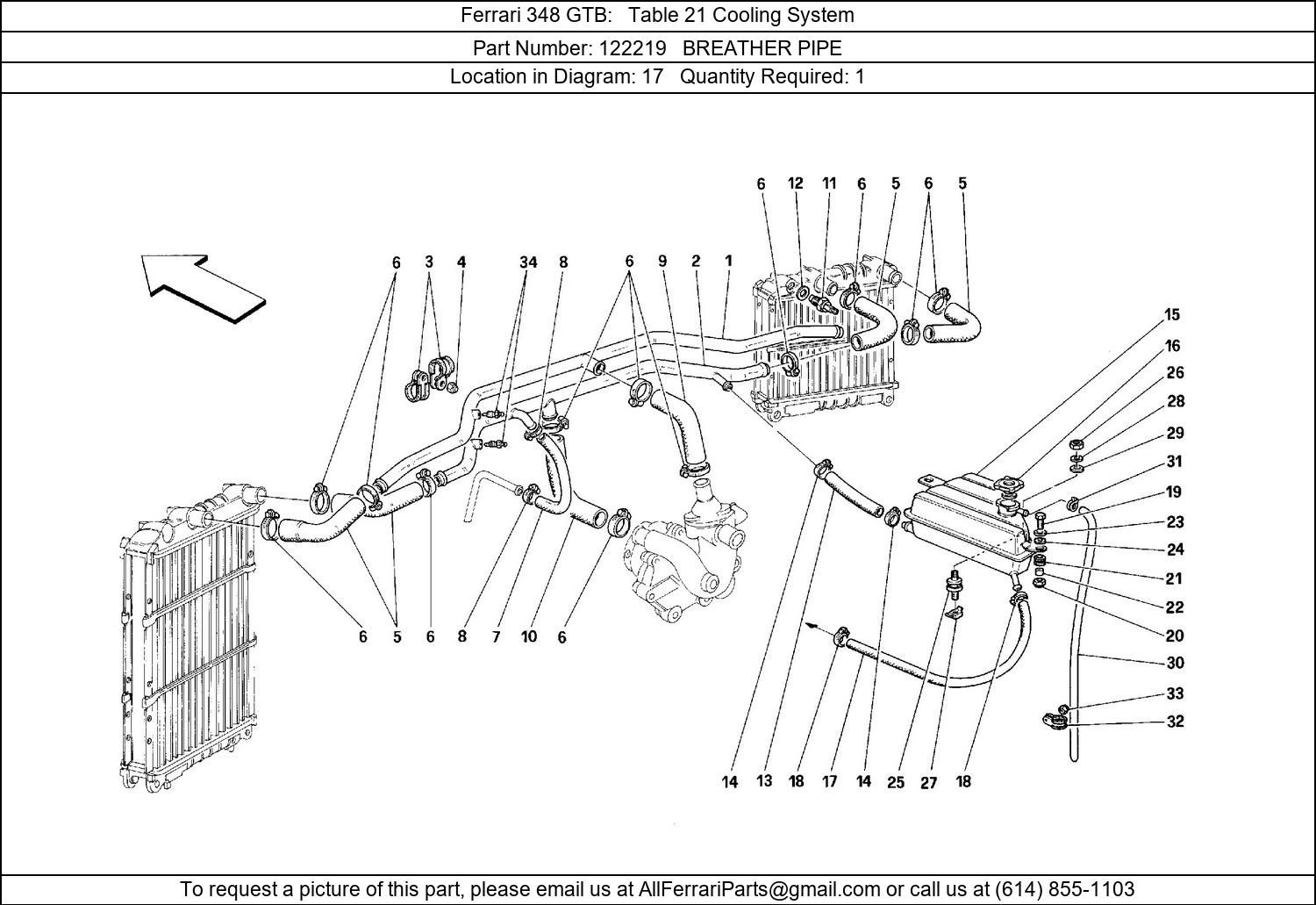 Ferrari 348 GTB: Table 21 Cooling System

Part Number: 122219 BREATHER PIPE

Location in Diagram: 17 Quantity Required: 1

6 12 11 6 5 6 5

6 3 4 34 8 6 9 2 1

15
16
26
28
29
31
19
23
24
21
22
20
30
33
32

6 5 6 8 7 10 6

14 13 18 17 14 25 27 18

To request a picture of this part, please email us at AllFerrariParts@gmail.com or call us at (614) 855-1103