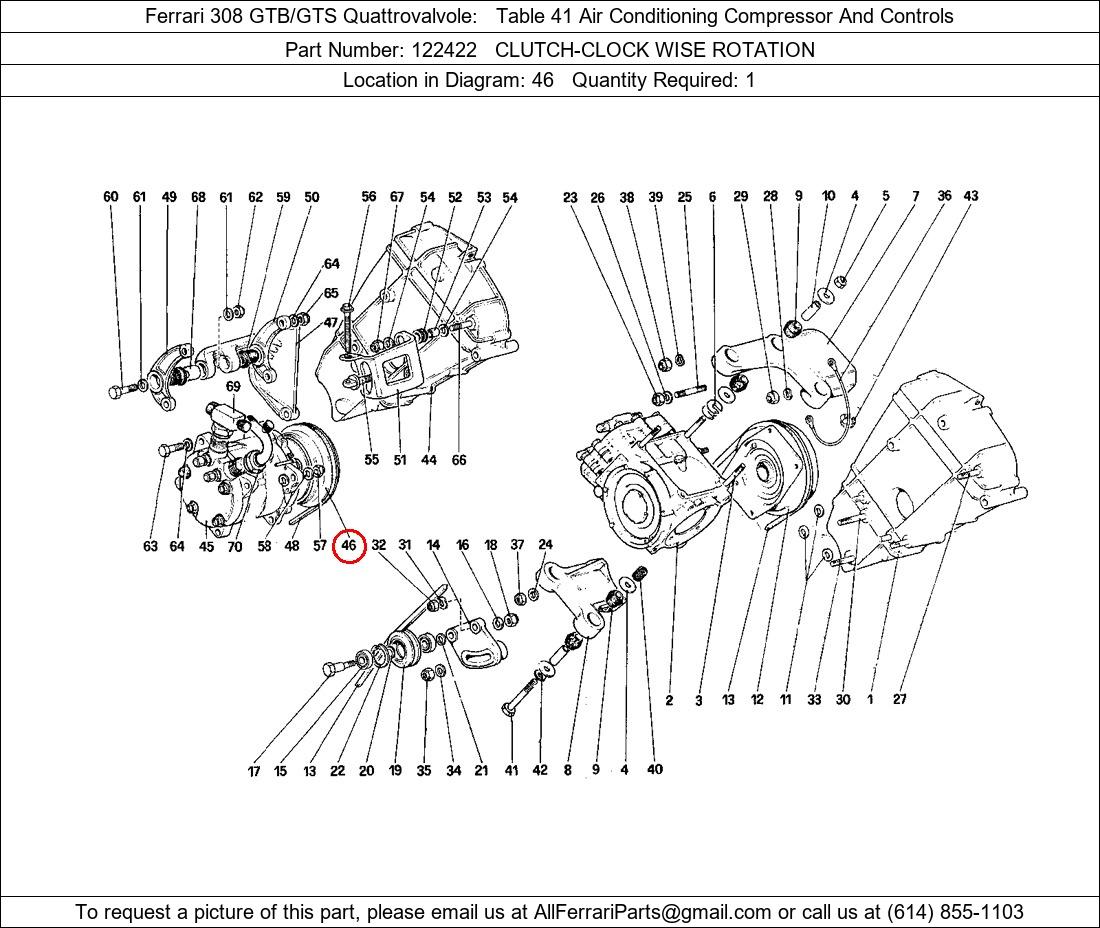 Ferrari 308 GTB/GTS Quattrovalvole: Table 41 Air Conditioning Compressor And Controls

Part Number: 122422 CLUTCH-CLOCK WISE ROTATION

Location in Diagram: 46 Quantity Required: 1

60 61 49 68 61 62 59 50 56 67 54 52 53 54 23 26 38 39 25 6 29 28 9 10 4 5 7 36 43

64 65 47 69

55 51 44 66

63 64 45 70 58 48 57 46 32 31 14 16 18 37 24

2 3 13 12 11 33 30 1 27

17 15 13 22 20 19 35 34 21 41 42 8 9 4 40

To request a picture of this part, please email us at AllFerrariParts@gmail.com or call us at (614) 855-1103