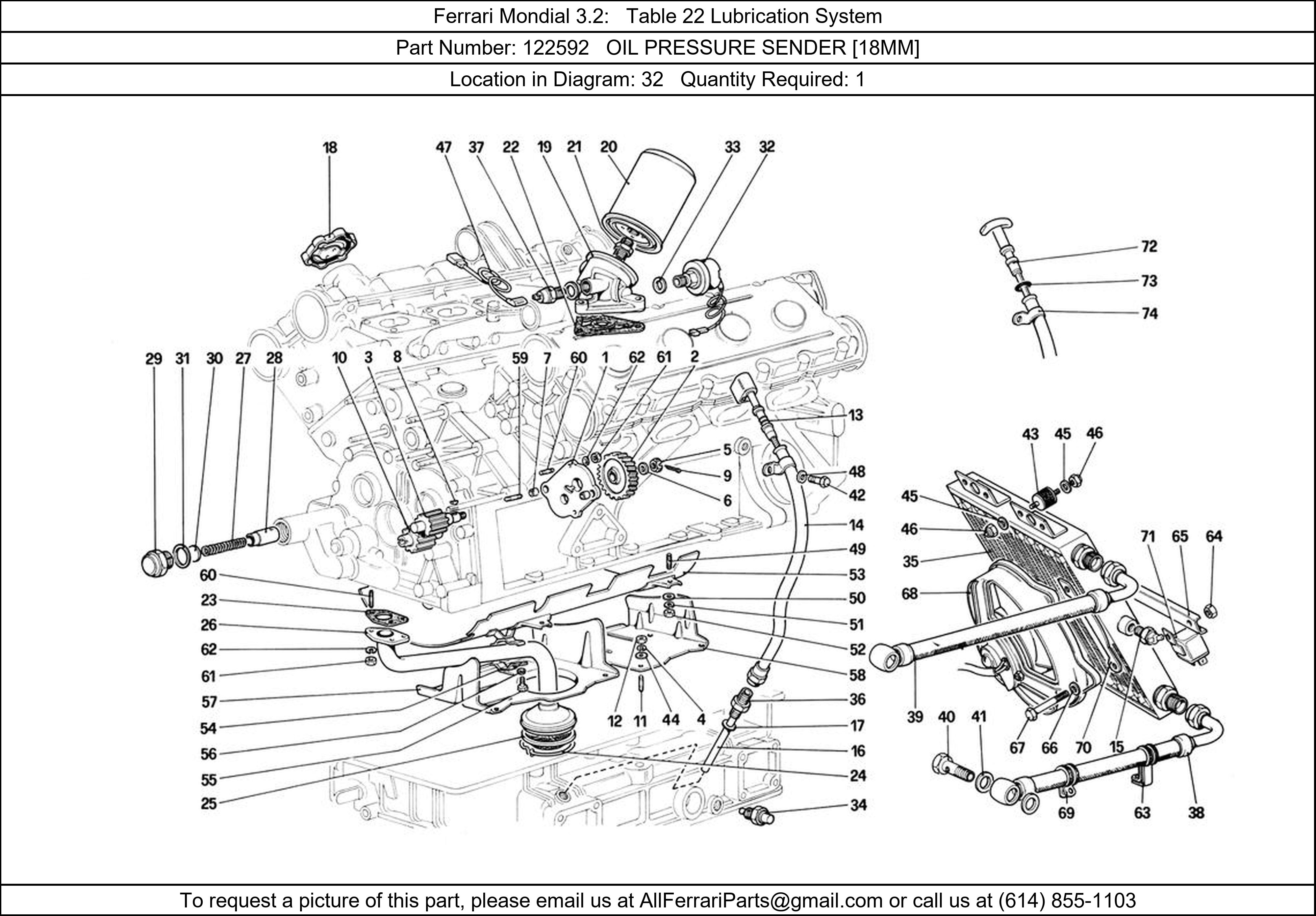 Ferrari Mondial 3.2: Table 22 Lubrication System

Part Number: 122592 OIL PRESSURE SENDER [18MM]

Location in Diagram: 32 Quantity Required: 1

18 47 37 22 19 21 20 33 32

72
73
74

29 31 30 27 28 10 3 8 59 7 60 1 62 61 2

13
5
9
6
48
42
14
49
53
50
51
52
58
36
17
16
24
34

43 45 46
45
46
35
68
71 65 64

60
23
26
62
61
57
54
56
55
25

12 11 44 4

39 40 41 67 66 70 15
69 63 38

To request a picture of this part, please email us at AllFerrariParts@gmail.com or call us at (614) 855-1103