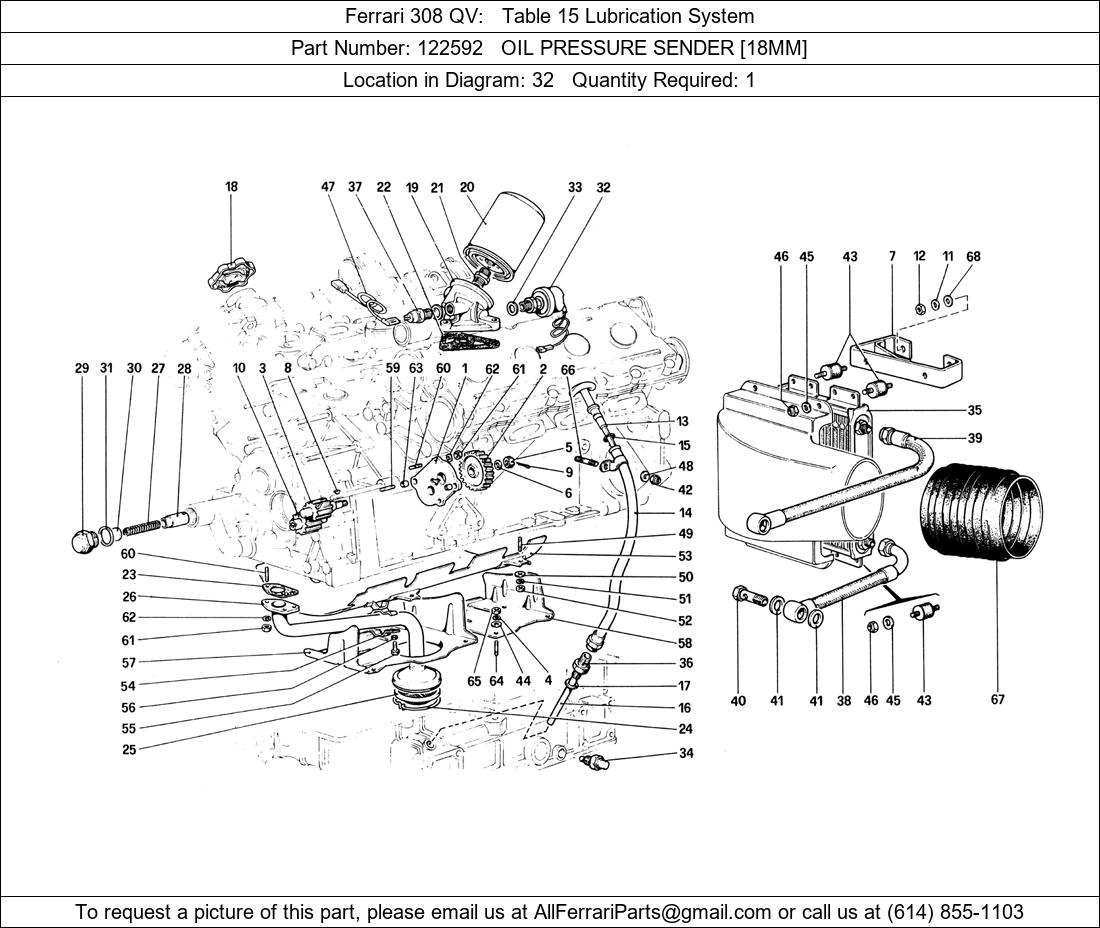 Ferrari 308 QV: Table 15 Lubrication System

Part Number: 122592 OIL PRESSURE SENDER [18MM]

Location in Diagram: 32 Quantity Required: 1

18
47 37 22 19 21 20
33 32
46 45 43 7 12 11 68
29 31 30 27 28
10 3 8
59 63 60 1 62 61 2
66
13
15
5
9
6
48
42
14
49
53
50
51
52
58
36
17
16
24
34
35
39
60
23
26
62
61
57
54
56
55
25
65 64 44 4
40 41 41 38 46 45 43
67

To request a picture of this part, please email us at AllFerrariParts@gmail.com or call us at (614) 855-1103