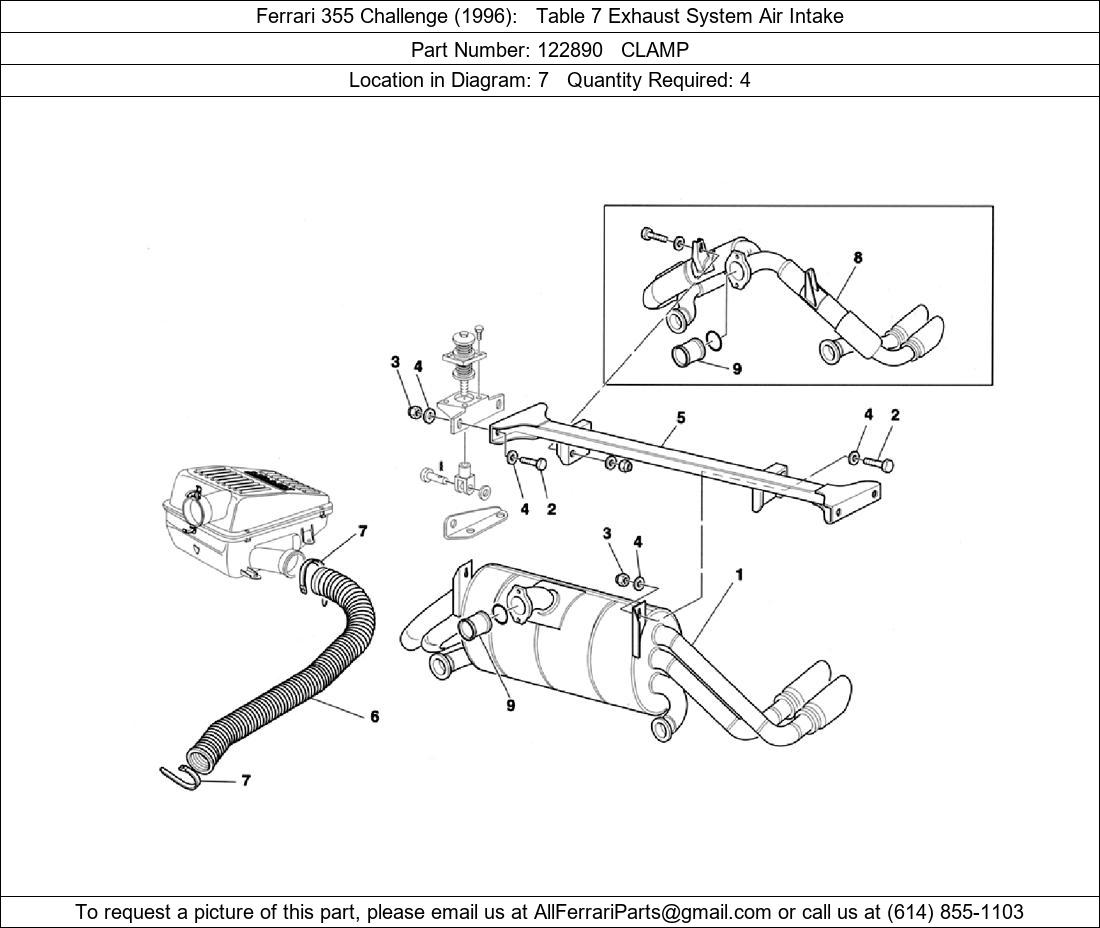 Ferrari 355 Challenge (1996): Table 7 Exhaust System Air Intake

Part Number: 122890 CLAMP

Location in Diagram: 7 Quantity Required: 4

8
9
3
4
5
4
2
4
2
7
3
4
1
9
6
7

To request a picture of this part, please email us at AllFerrariParts@gmail.com or call us at (614) 855-1103