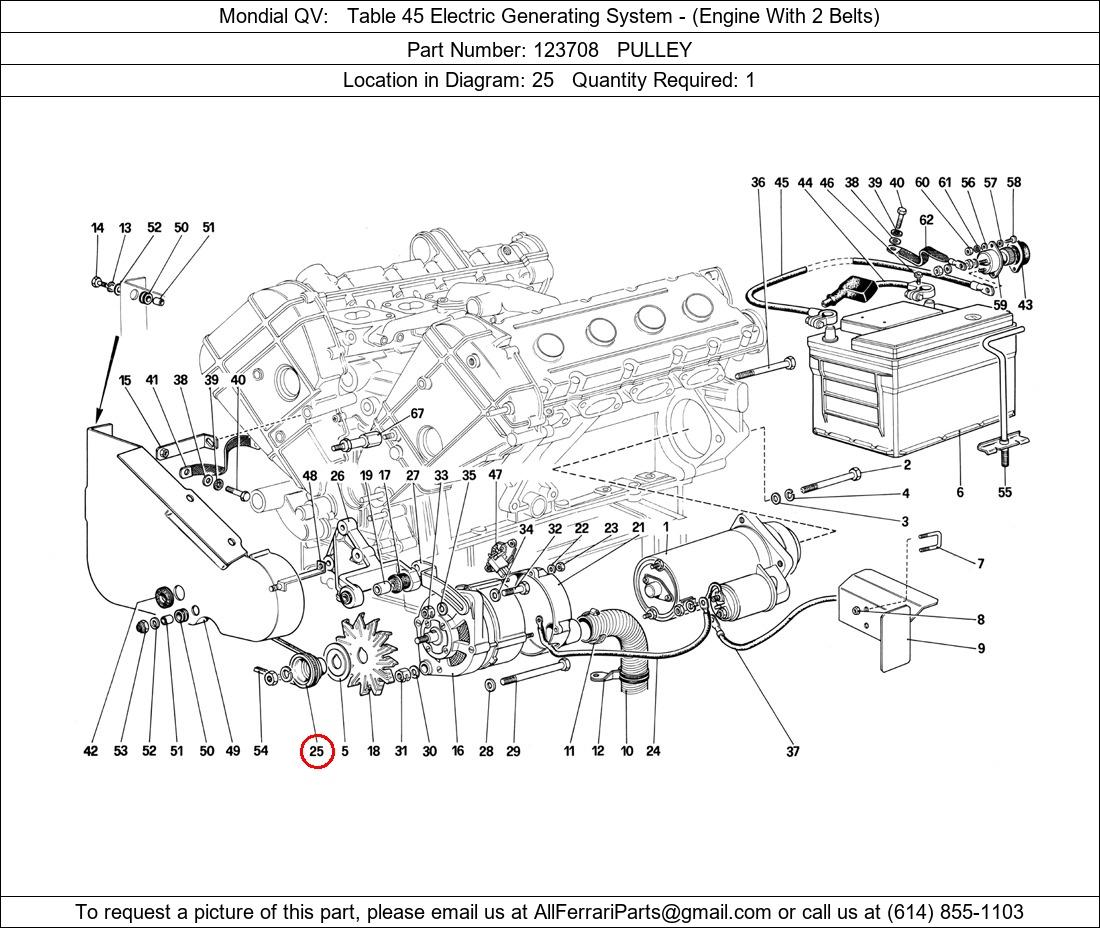 Mondial QV: Table 45 Electric Generating System - (Engine With 2 Belts)

Part Number: 123708 PULLEY

Location in Diagram: 25 Quantity Required: 1

36 45 44 46 38 39 40 60 61 56 57 58
62
59 43
14 13 52 50 51
15 41 38 39 40
67
48 26 19 17 27 33 35 47
34 32 22 23 21 1
2
4
3
6 55
7
8
9
42 53 52 51 50 49 54 25 5 18 31 30 16 28 29 11 12 10 24 37

To request a picture of this part, please email us at AllFerrariParts@gmail.com or call us at (614) 855-1103