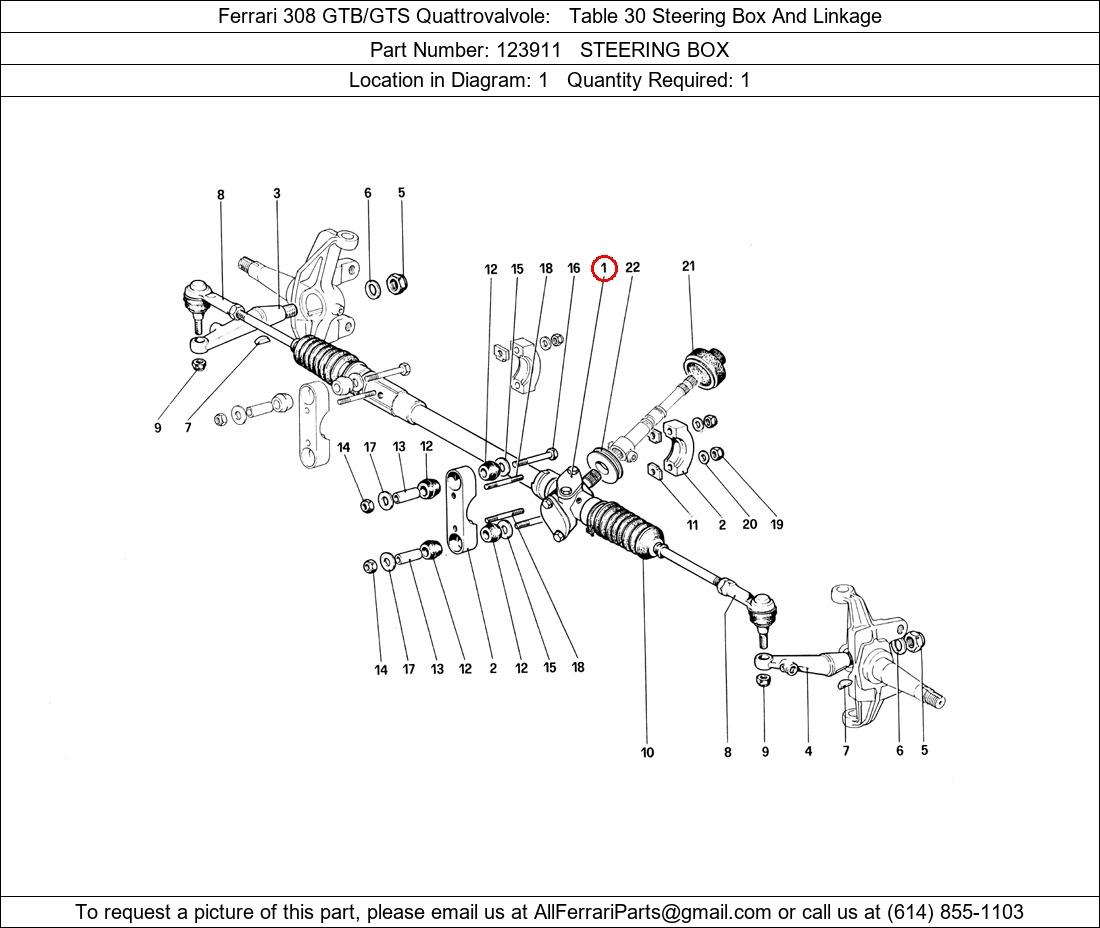 Ferrari 308 GTB/GTS Quattrovalvole: Table 30 Steering Box And Linkage

Part Number: 123911 STEERING BOX

Location in Diagram: 1 Quantity Required: 1

8 3 6 5

12 15 18 16 1 22 21

9 7

14 17 13 12

11 2 20 19

14 17 13 12 2 12 15 18

10 8 9 4 7 6 5

To request a picture of this part, please email us at AllFerrariParts@gmail.com or call us at (614) 855-1103