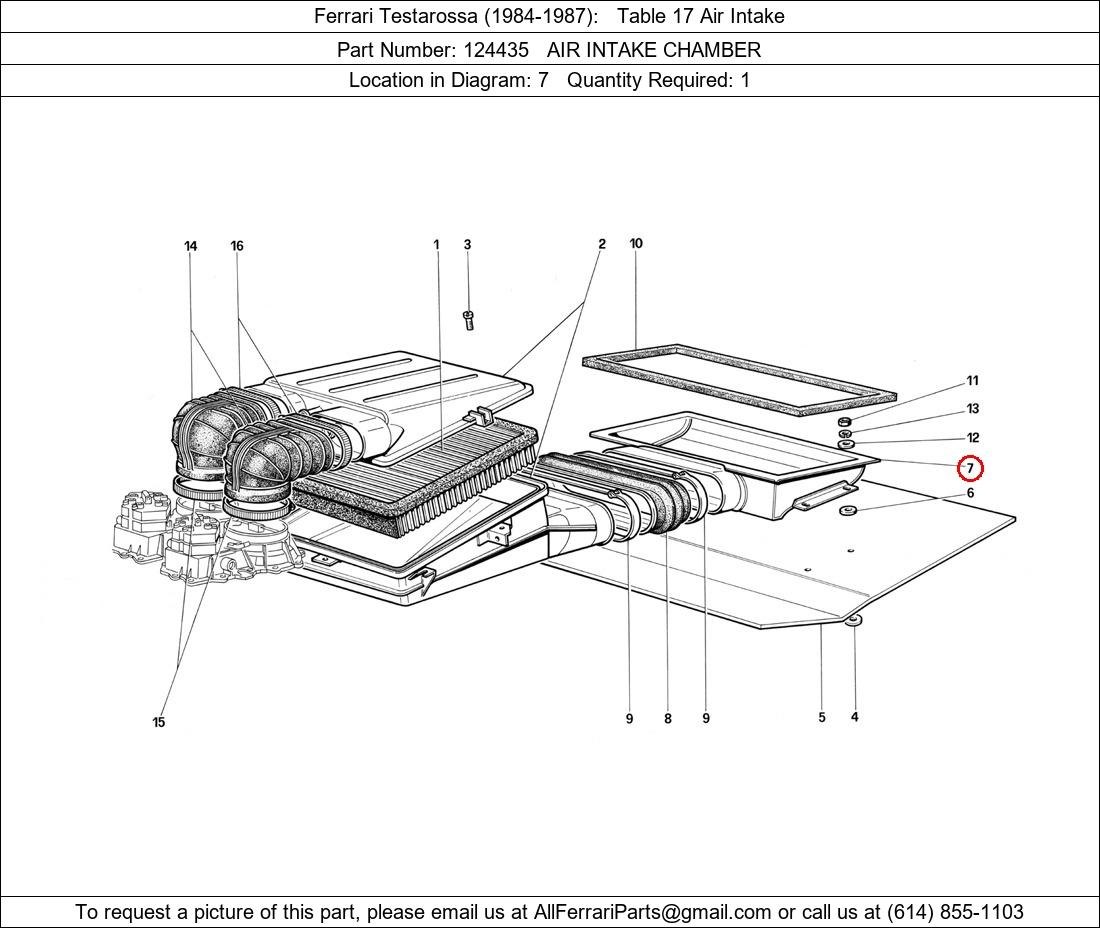 Ferrari Testarossa (1984-1987): Table 17 Air Intake

Part Number: 124435 AIR INTAKE CHAMBER

Location in Diagram: 7 Quantity Required: 1

14
16
1
3
2
10
11
13
12
7
6
15
9
8
9
5
4

To request a picture of this part, please email us at AllFerrariParts@gmail.com or call us at (614) 855-1103