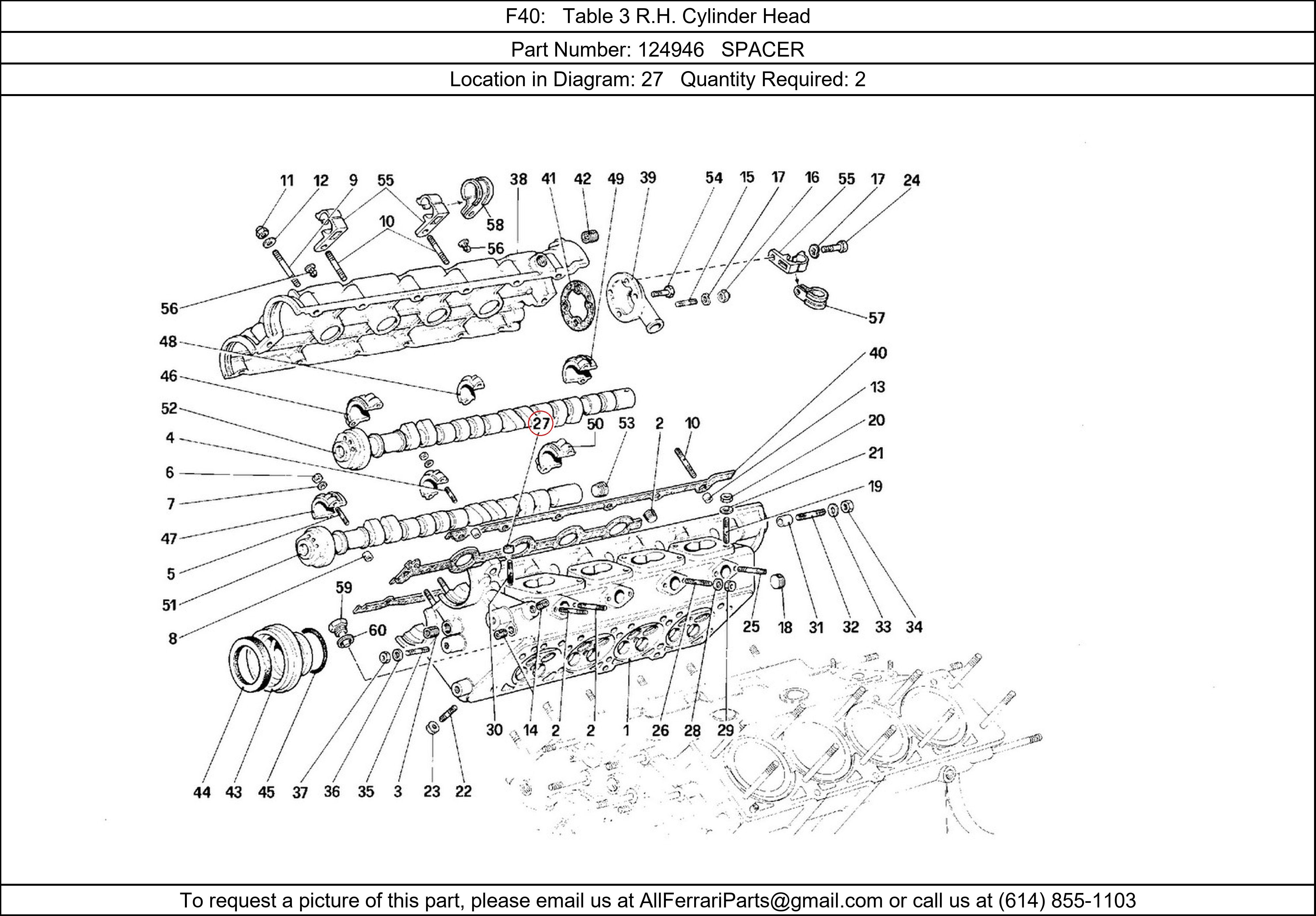 F40: Table 3 R.H. Cylinder Head

Part Number: 124946 SPACER

Location in Diagram: 27 Quantity Required: 2

11 12 9 55 38 41 42 49 39 54 15 17 16 55 17 24

10 58 56

56 57

48 40

46 13

52 27 50 53 2 10 20

4 21

6 19

7

47

5

51 59

8 60 25 18 31 32 33 34

30 14 2 2 1 26 28 29

44 43 45 37 36 35 3 23 22

To request a picture of this part, please email us at AllFerrariParts@gmail.com or call us at (614) 855-1103