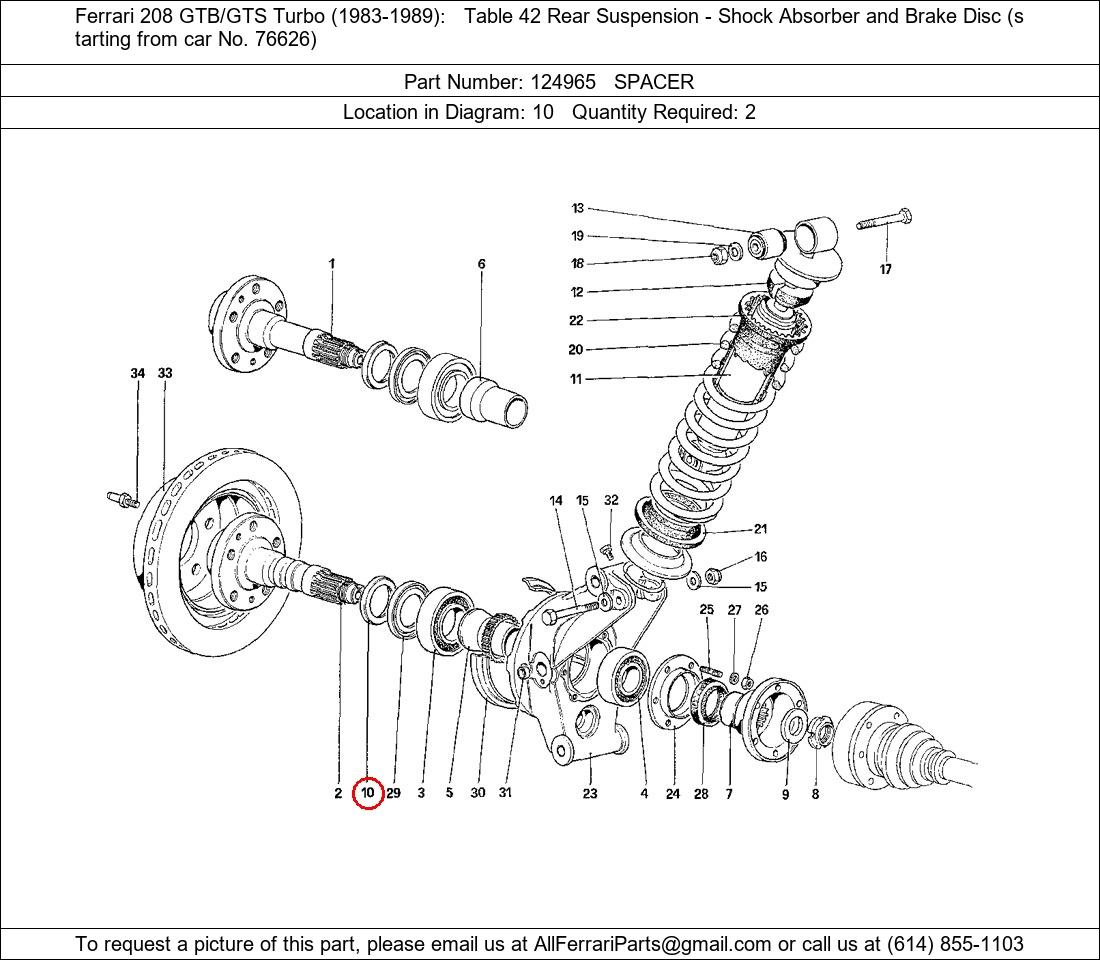 Ferrari 208 GTB/GTS Turbo (1983-1989): Table 42 Rear Suspension - Shock Absorber and Brake Disc (s tarting from car No. 76626)

Part Number: 124965 SPACER

Location in Diagram: 10 Quantity Required: 2

13
19
18
12
22
20
11
17
1
6
34 33
14 15 32
21
16
15
25 27 26
2 10 29 3 5 30 31 23 4 24 28 7 9 8

To request a picture of this part, please email us at AllFerrariParts@gmail.com or call us at (614) 855-1103