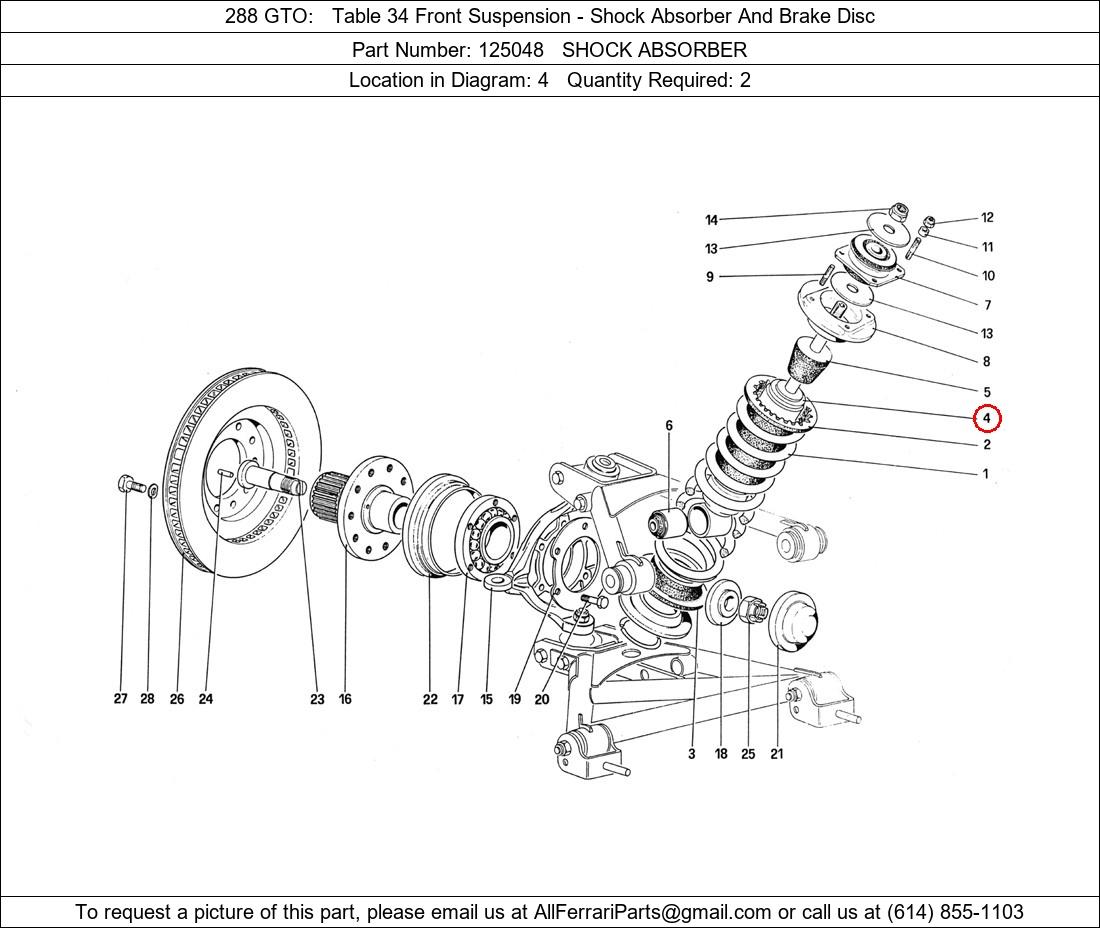 288 GTO: Table 34 Front Suspension - Shock Absorber And Brake Disc

Part Number: 125048 SHOCK ABSORBER

Location in Diagram: 4 Quantity Required: 2

14
13
9
12
11
10
7
13
8
5
4
2
1
6
27 28 26 24 23 16 22 17 15 19 20 3 18 25 21

To request a picture of this part, please email us at AllFerrariParts@gmail.com or call us at (614) 855-1103