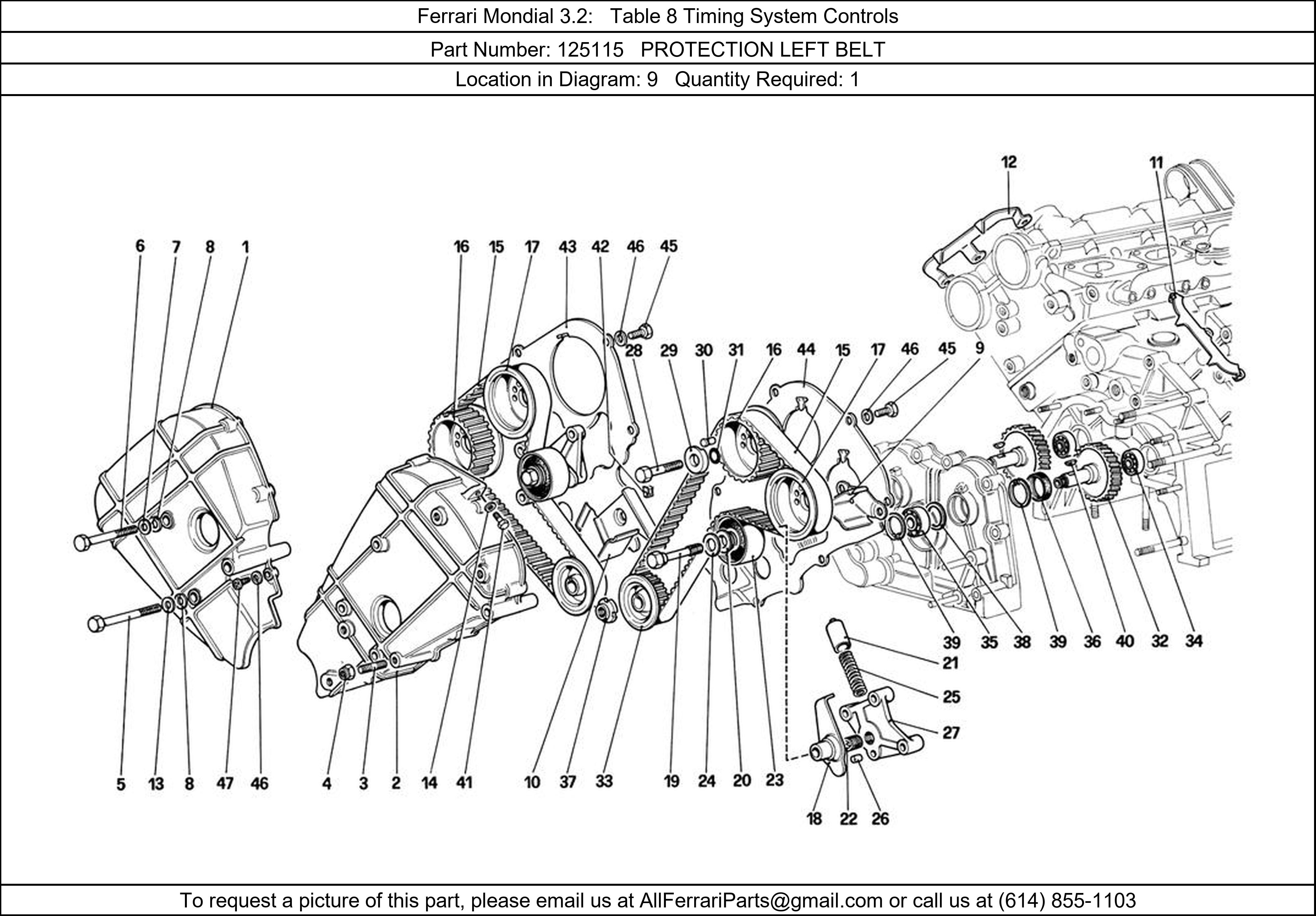 Ferrari Mondial 3.2: Table 8 Timing System Controls

Part Number: 125115 PROTECTION LEFT BELT

Location in Diagram: 9 Quantity Required: 1

12
11
6 7 8 1
16 15 17 43 42 46 45
28 29 30 31 16 44 15 17 46 45 9
39 35 38 39 36 40 32 34
21
25
27
5 13 8 47 46
4 3 2 14 41
10 37 33
19 24 20 23
18 22 26

To request a picture of this part, please email us at AllFerrariParts@gmail.com or call us at (614) 855-1103