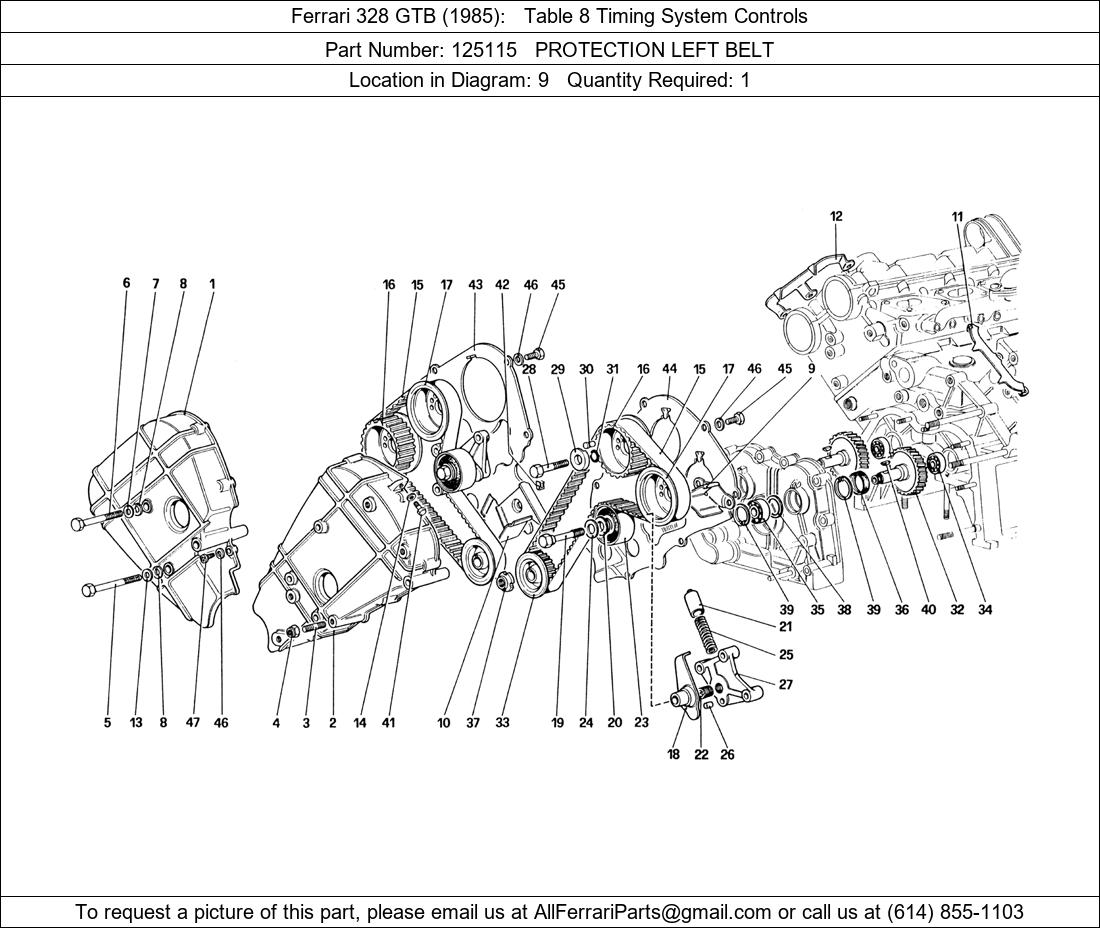 Ferrari 328 GTB (1985): Table 8 Timing System Controls

Part Number: 125115 PROTECTION LEFT BELT

Location in Diagram: 9 Quantity Required: 1

12
11
6 7 8 1
16 15 17 43 42 46 45
28 29 30 31 16 44 15 17 46 45 9
39 35 38 39 36 40 32 34
21
25
27
5 13 8 47 46
4 3 2 14 41
10 37 33
19 24 20 23
18 22 26

To request a picture of this part, please email us at AllFerrariParts@gmail.com or call us at (614) 855-1103