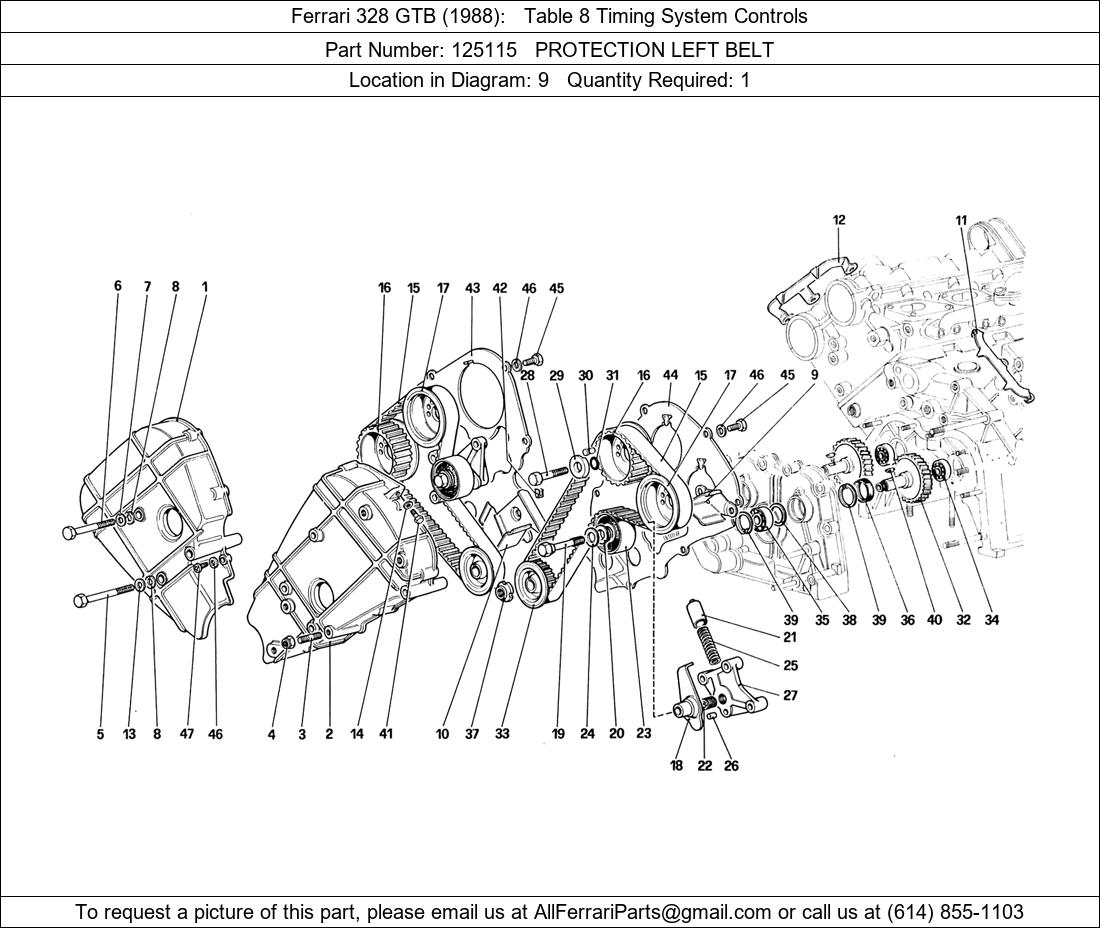 Ferrari 328 GTB (1988): Table 8 Timing System Controls

Part Number: 125115 PROTECTION LEFT BELT

Location in Diagram: 9 Quantity Required: 1

12
11
6 7 8 1
16 15 17 43 42 46 45
28 29 30 31 16 44 15 17 46 45 9
39 35 38 39 36 40 32 34
21
25
27
5 13 8 47 46
4 3 2 14 41
10 37 33
19 24 20 23
18 22 26

To request a picture of this part, please email us at AllFerrariParts@gmail.com or call us at (614) 855-1103