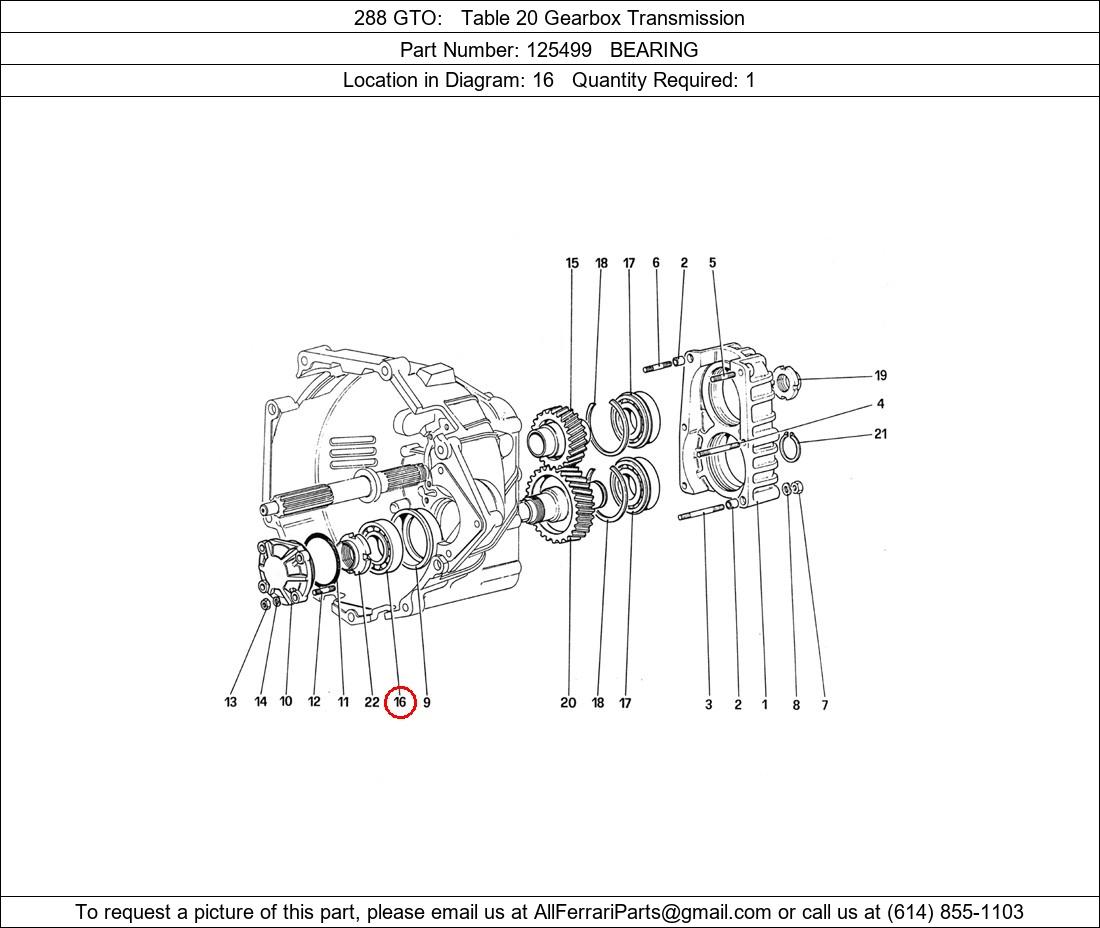 288 GTO: Table 20 Gearbox Transmission

Part Number: 125499 BEARING

Location in Diagram: 16 Quantity Required: 1

15 18 17 6 2 5

19

4

21

13 14 10 12 11 22 16 9

20 18 17

3 2 1 8 7

To request a picture of this part, please email us at AllFerrariParts@gmail.com or call us at (614) 855-1103