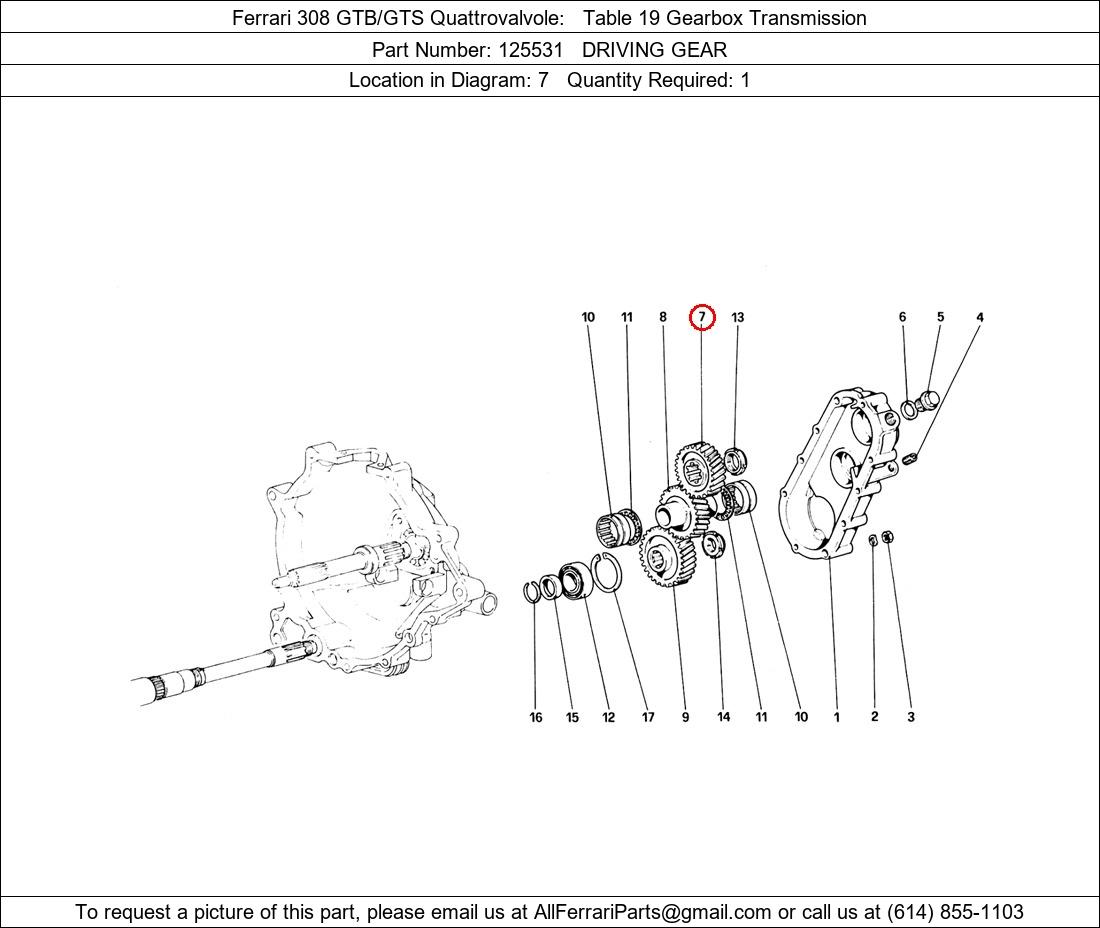 Ferrari 308 GTB/GTS Quattrovalvole: Table 19 Gearbox Transmission

Part Number: 125531 DRIVING GEAR

Location in Diagram: 7 Quantity Required: 1

10 11 8 7 13 6 5 4

16 15 12 17 9 14 11 10 1 2 3

To request a picture of this part, please email us at AllFerrariParts@gmail.com or call us at (614) 855-1103