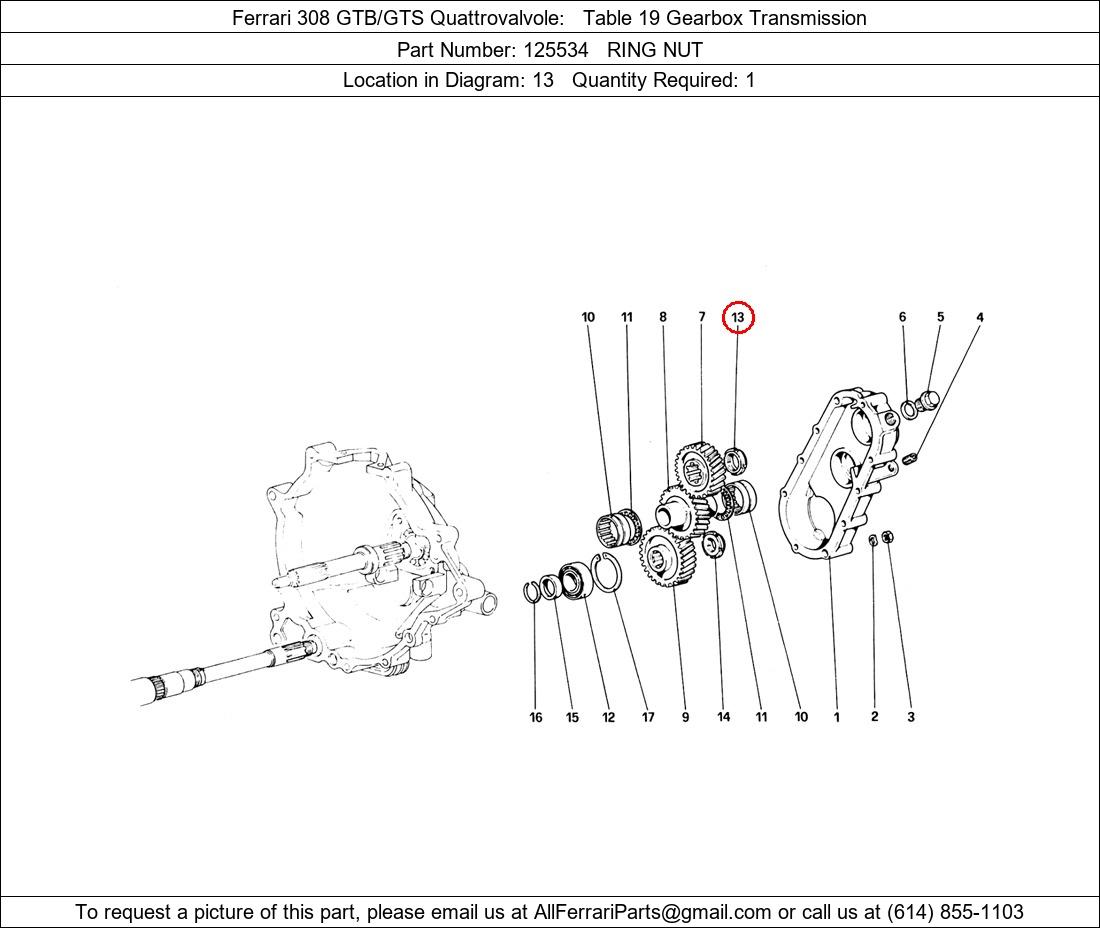 Ferrari 308 GTB/GTS Quattrovalvole: Table 19 Gearbox Transmission

Part Number: 125534 RING NUT

Location in Diagram: 13 Quantity Required: 1

10 11 8 7 13 6 5 4

16 15 12 17 9 14 11 10 1 2 3

To request a picture of this part, please email us at AllFerrariParts@gmail.com or call us at (614) 855-1103