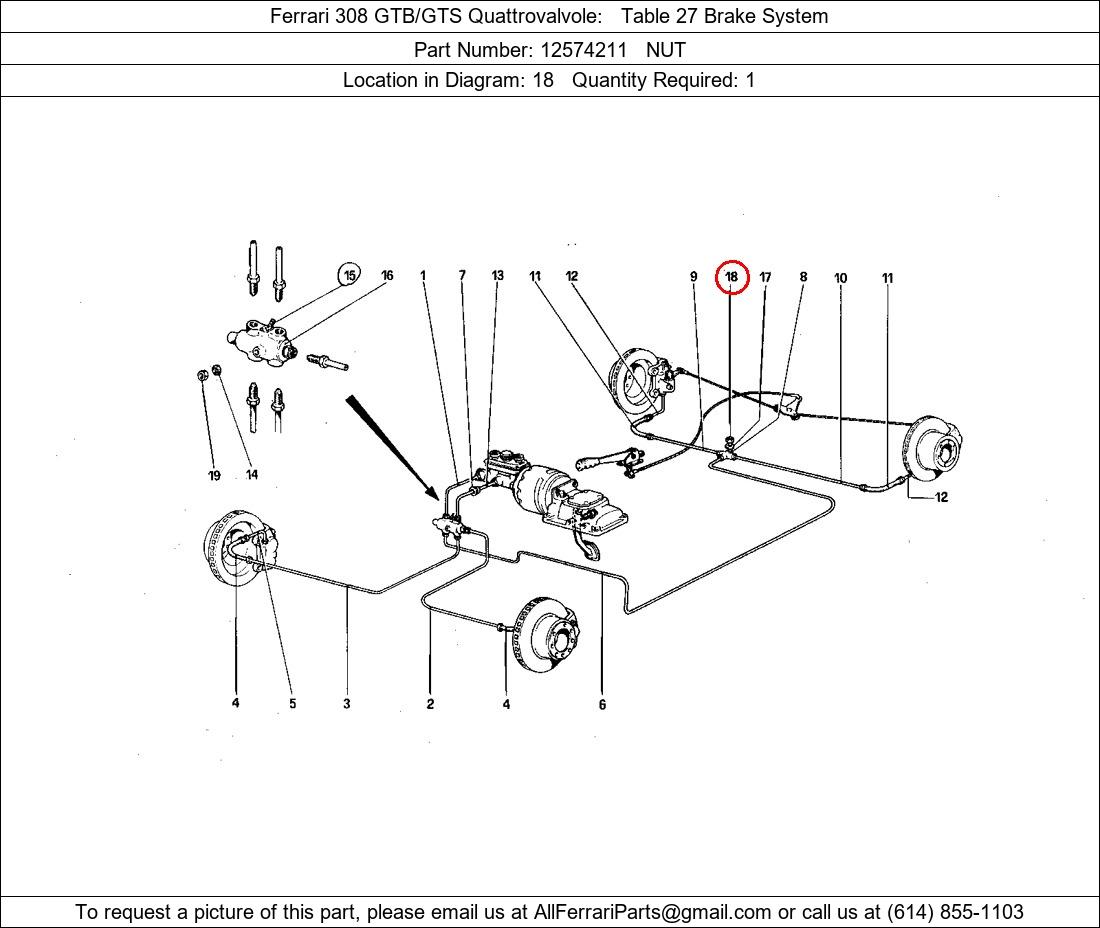 Ferrari 308 GTB/GTS Quattrovalvole: Table 27 Brake System

Part Number: 12574211 NUT

Location in Diagram: 18 Quantity Required: 1

15 16 1 7 13 11 12 9 18 17 8 10 11

19 14

12

4 5 3 2 4 6

To request a picture of this part, please email us at AllFerrariParts@gmail.com or call us at (614) 855-1103