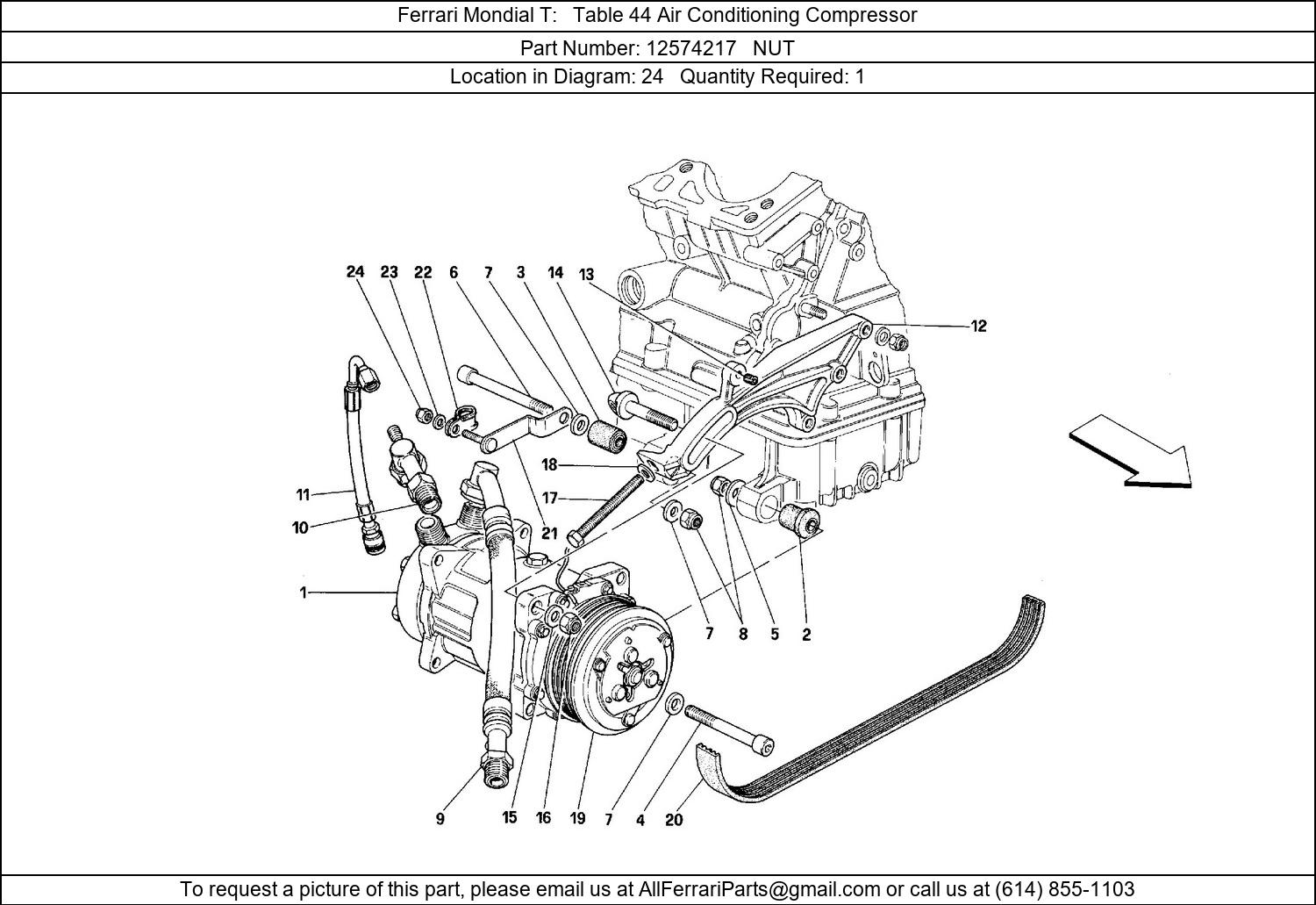 Ferrari Mondial T: Table 44 Air Conditioning Compressor

Part Number: 12574217 NUT

Location in Diagram: 24 Quantity Required: 1

24 23 22 6 7 3 14 13

12

18

17

11

10

21

1

7 8 5 2

9 15 16 19 7 4 20

To request a picture of this part, please email us at AllFerrariParts@gmail.com or call us at (614) 855-1103