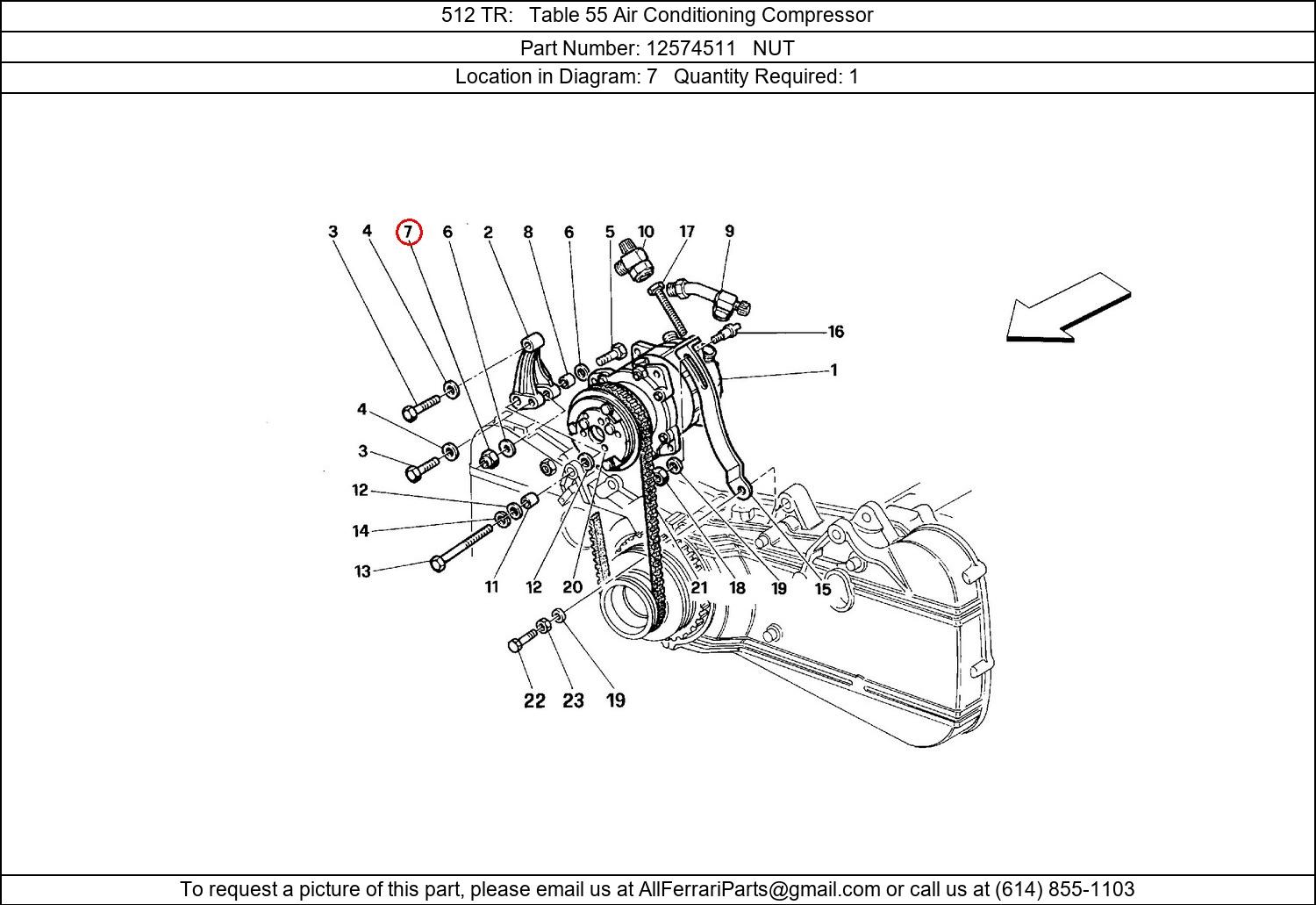 512 TR: Table 55 Air Conditioning Compressor

Part Number: 12574511 NUT

Location in Diagram: 7 Quantity Required: 1

3 4 7 6 2 8 6 5 10 17 9

16

1

4

3

12

14

13

11 12 20 21 18 19 15

22 23 19

To request a picture of this part, please email us at AllFerrariParts@gmail.com or call us at (614) 855-1103