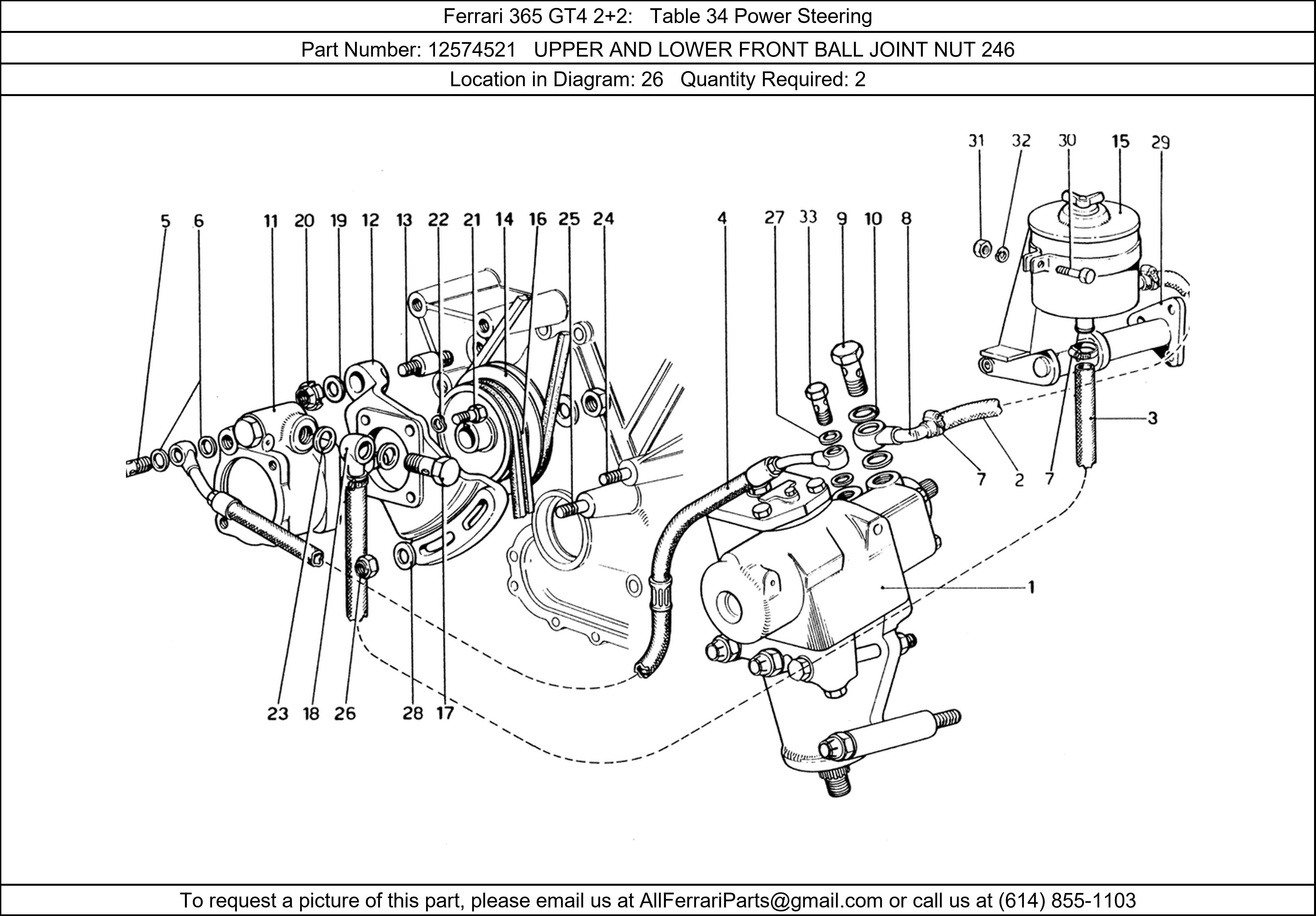 Ferrari 365 GT4 2+2: Table 34 Power Steering

Part Number: 12574521 UPPER AND LOWER FRONT BALL JOINT NUT 246

Location in Diagram: 26 Quantity Required: 2

31 32 30 15 29

5 6 11 20 19 12 13 22 21 14 16 25 24 4 27 33 9 10 8

3

7 2 7

1

23 18 26 28 17

To request a picture of this part, please email us at AllFerrariParts@gmail.com or call us at (614) 855-1103