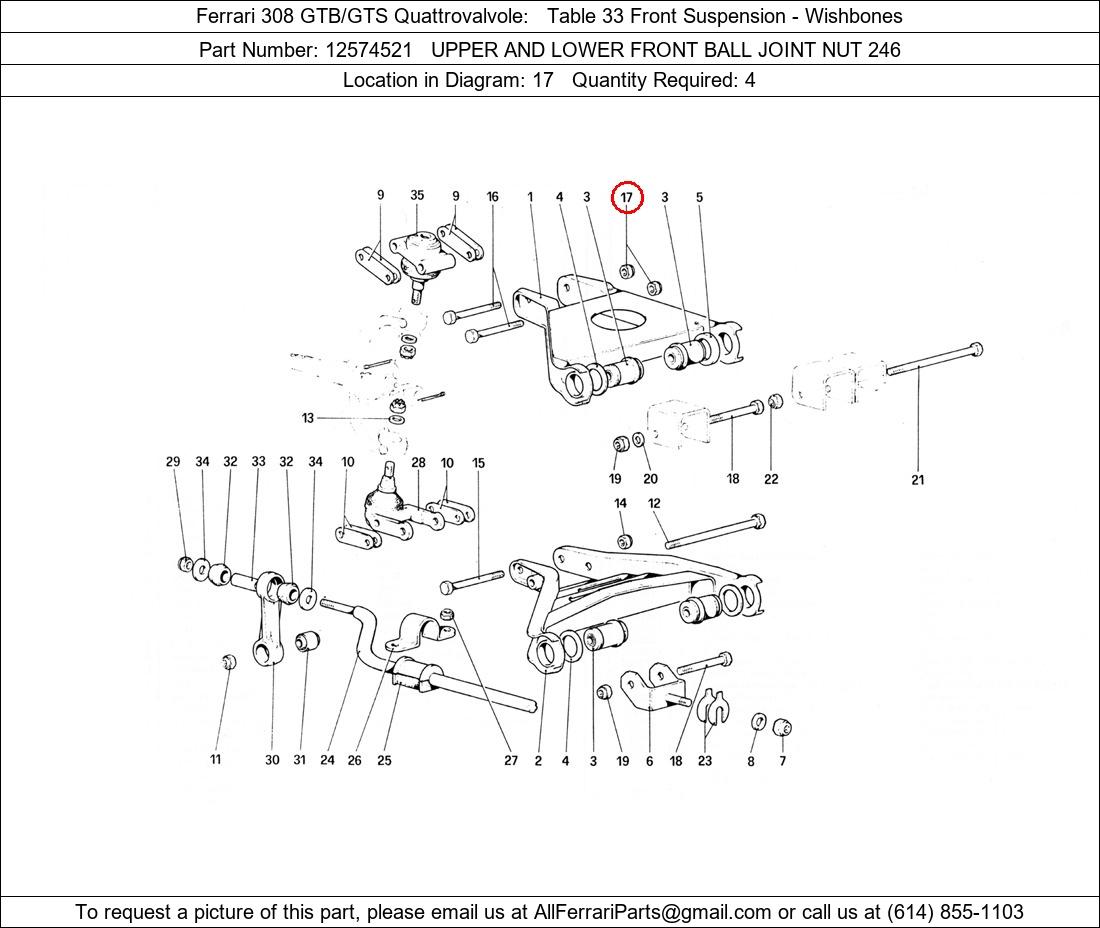 Ferrari 308 GTB/GTS Quattrovalvole: Table 33 Front Suspension - Wishbones

Part Number: 12574521 UPPER AND LOWER FRONT BALL JOINT NUT 246

Location in Diagram: 17 Quantity Required: 4

9 35 9 16 1 4 3 17 3 5

13

19 20 18 22 21

29 34 32 33 32 34 10 28 10 15

14 12

11 30 31 24 26 25 27 2 4 3 19 6 18 23 8 7

To request a picture of this part, please email us at AllFerrariParts@gmail.com or call us at (614) 855-1103