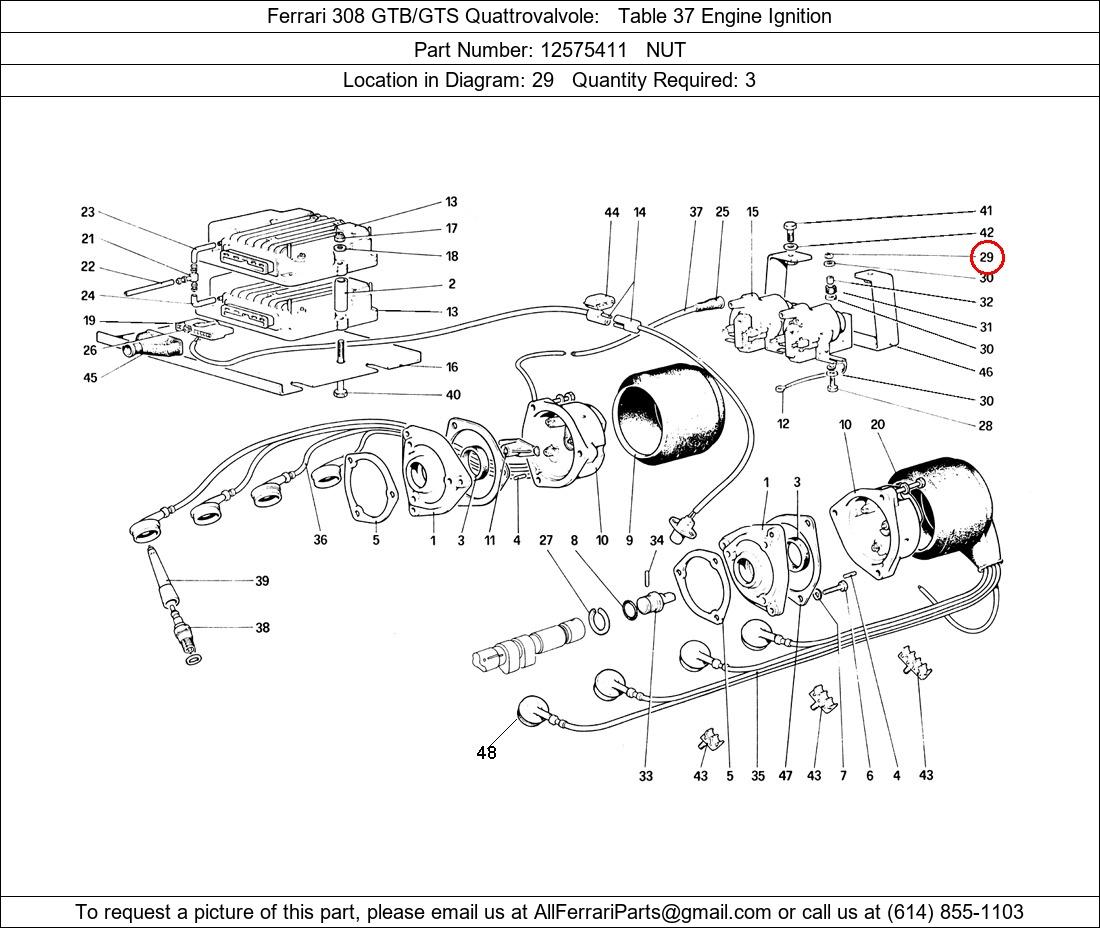 Ferrari 308 GTB/GTS Quattrovalvole: Table 37 Engine Ignition

Part Number: 12575411 NUT

Location in Diagram: 29 Quantity Required: 3

23
21
22
24
19
26
45
13
17
18
2
13
16
40
44
14
37
25
15
41
42
29
30
32
31
30
46
30
28
12
10
20
36
5
1
3
11
4
27
8
10
9
34
1
3
39
38
48
33
43
5
35
47
43
7
6
4
43

To request a picture of this part, please email us at AllFerrariParts@gmail.com or call us at (614) 855-1103