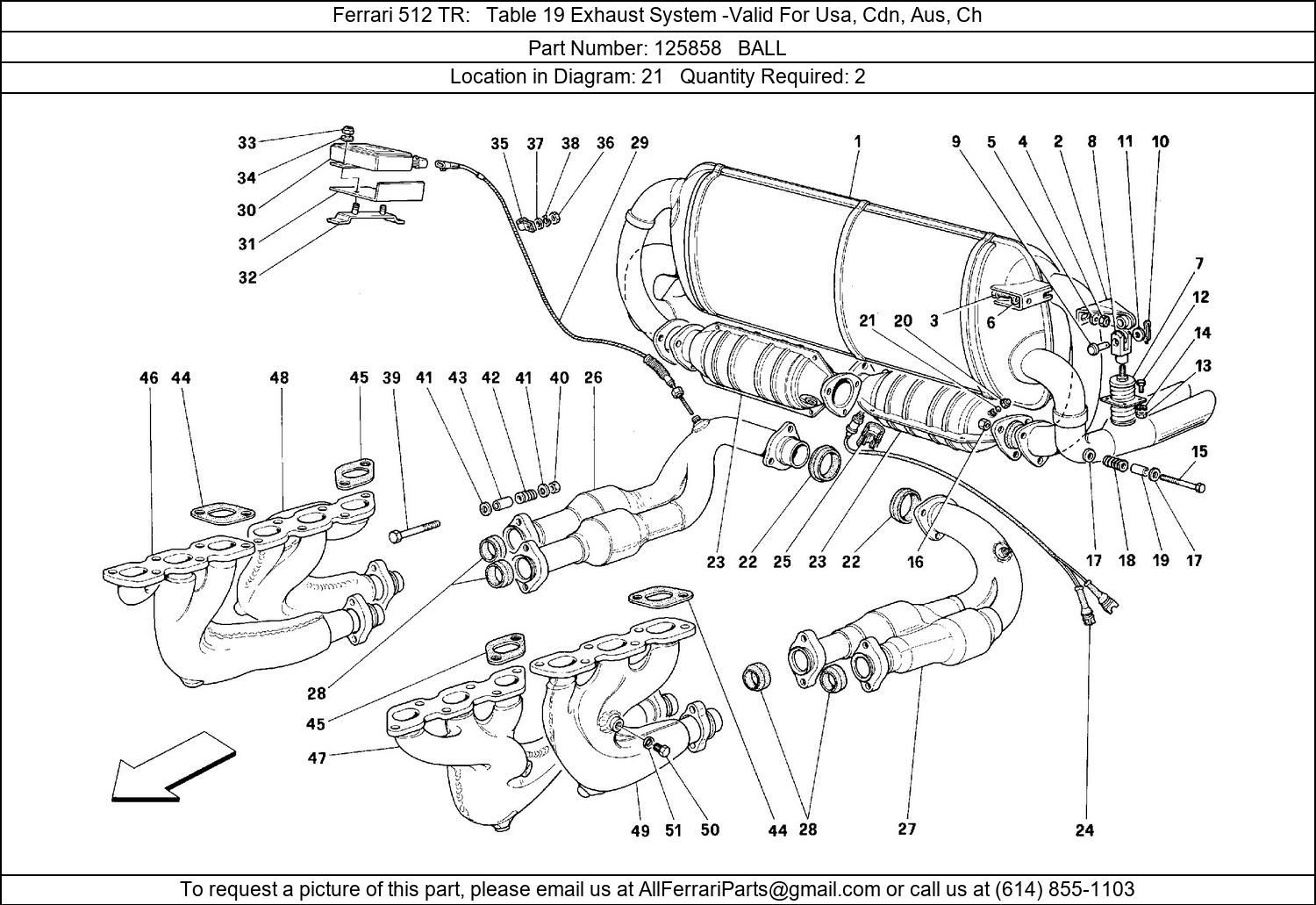 Ferrari 512 TR: Table 19 Exhaust System -Valid For Usa, Cdn, Aus, Ch

Part Number: 125858 BALL

Location in Diagram: 21 Quantity Required: 2

33
34
30
31
32
35 37 38 36 29
1
9 5 4 2 8 11 10
7
12
14
13
21 20 3
6
46 44 48 45 39 41 43 42 41 40 26
15
23 22 25 23 22 16 17 18 19 17
28
45
47
49 51 50 44 28 27 24

To request a picture of this part, please email us at AllFerrariParts@gmail.com or call us at (614) 855-1103