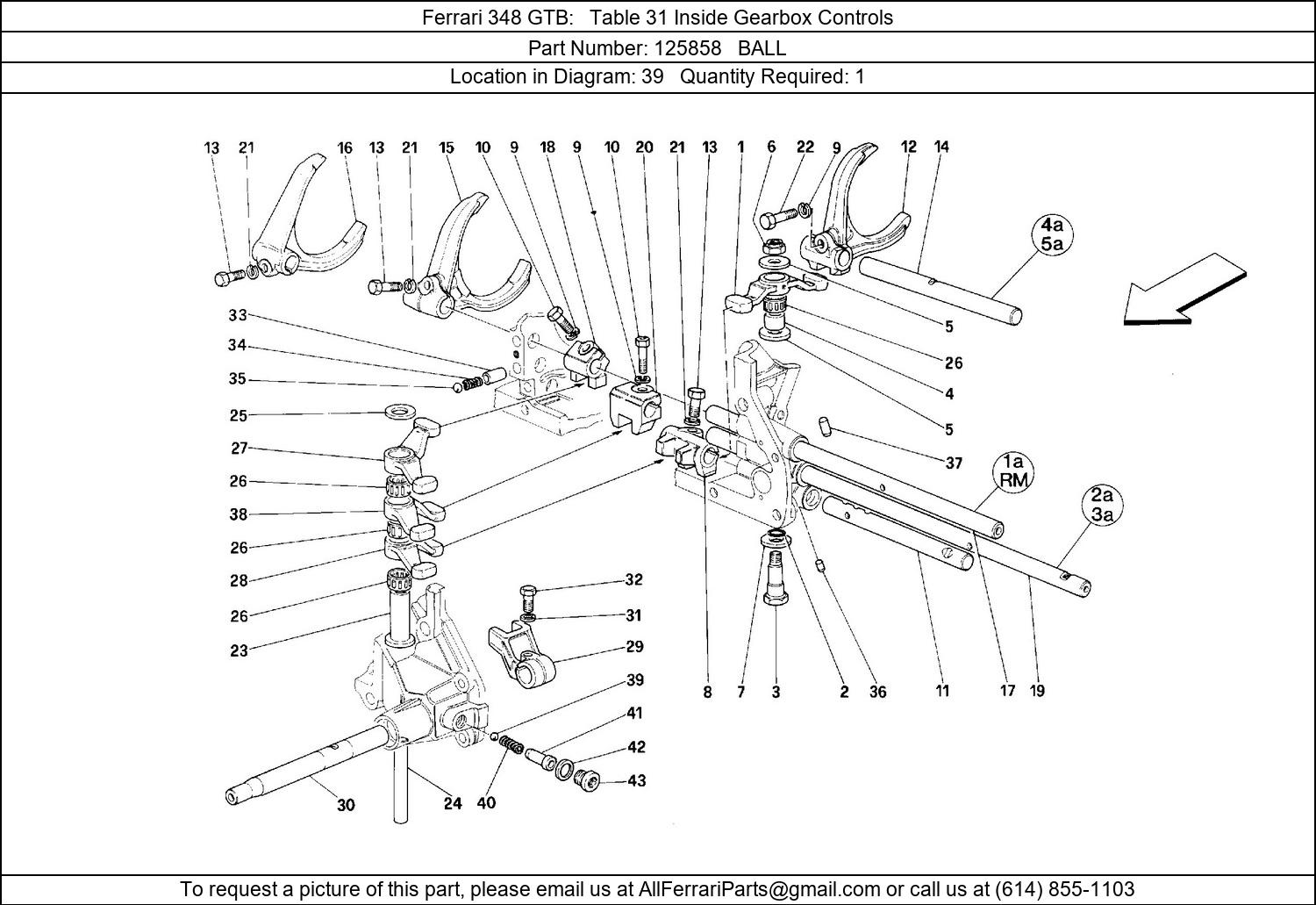 Ferrari 348 GTB: Table 31 Inside Gearbox Controls

Part Number: 125858 BALL

Location in Diagram: 39 Quantity Required: 1

13 21 16 13 21 15 10 9 18 9 10 20 21 13 1 6 22 9 12 14

4a
5a

5

26

4

5

37

1a
RM

2a
3a

33

34

35

25

27

26

38

26

28

26

23

32

31

29

39

41

42

43

30 24 40

8 7 3 2 36 11 17 19

To request a picture of this part, please email us at AllFerrariParts@gmail.com or call us at (614) 855-1103