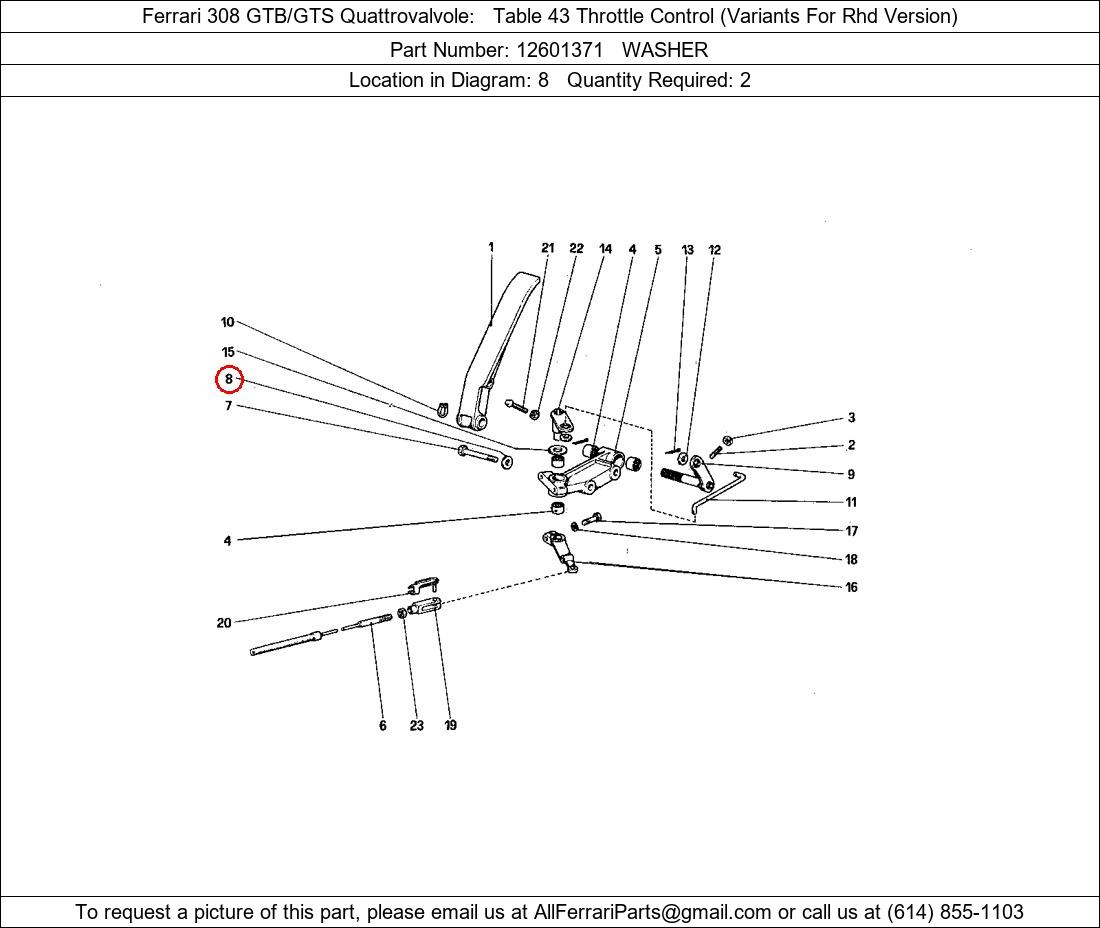 Ferrari 308 GTB/GTS Quattrovalvole: Table 43 Throttle Control (Variants For Rhd Version)

Part Number: 12601371 WASHER

Location in Diagram: 8 Quantity Required: 2

1 21 22 14 4 5 13 12

10
15
8
7

3
2
9
11
17
18
16

4

20

6 23 19

To request a picture of this part, please email us at AllFerrariParts@gmail.com or call us at (614) 855-1103