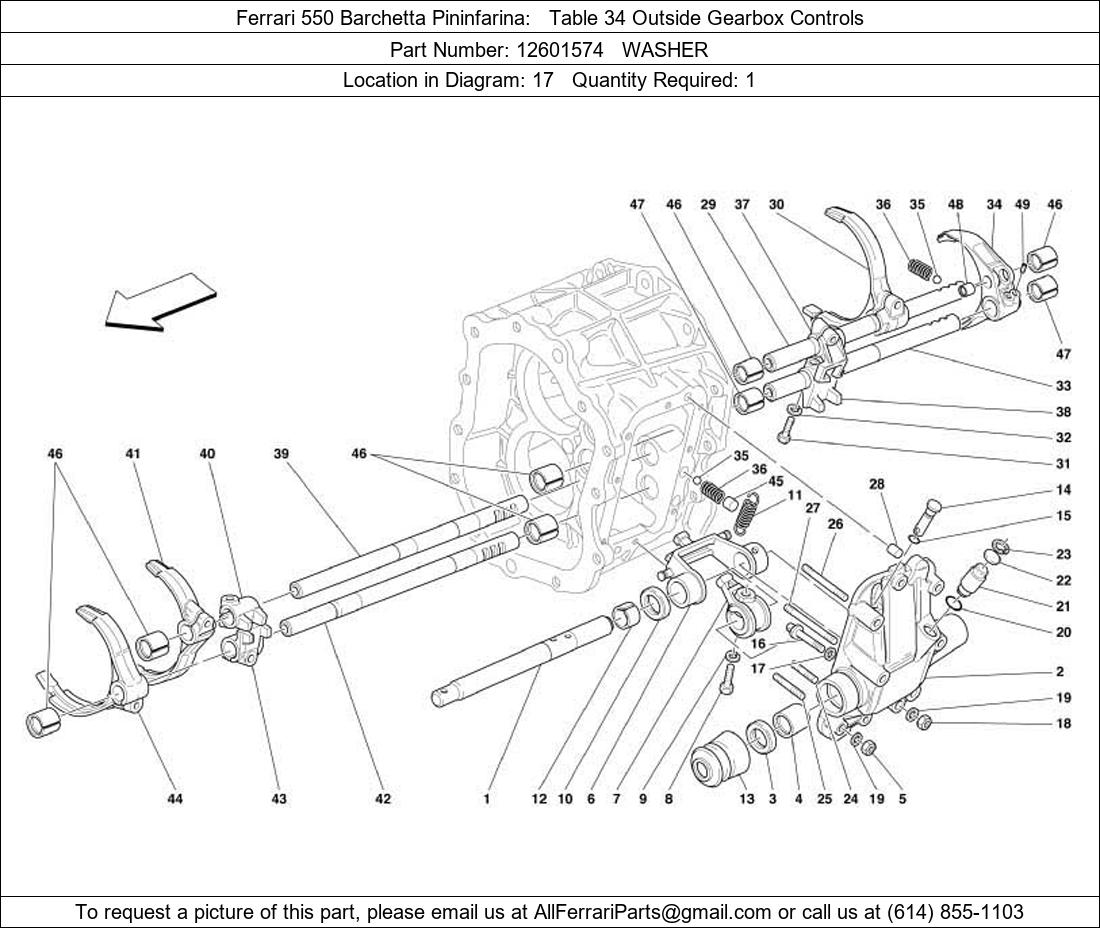 Ferrari 550 Barchetta Pininfarina: Table 34 Outside Gearbox Controls

Part Number: 12601574 WASHER

Location in Diagram: 17 Quantity Required: 1

47 46 29 37 30 36 35 48 34 49 46

47

33

38

32

31

46 41 40 39 46

35 36 45 11

28 14

15

27 26

23

22

21

20

16

17

2

19

18

44 43 42 1 12 10 6 7 9 8 13 3 4 25 24 19 5

To request a picture of this part, please email us at AllFerrariParts@gmail.com or call us at (614) 855-1103