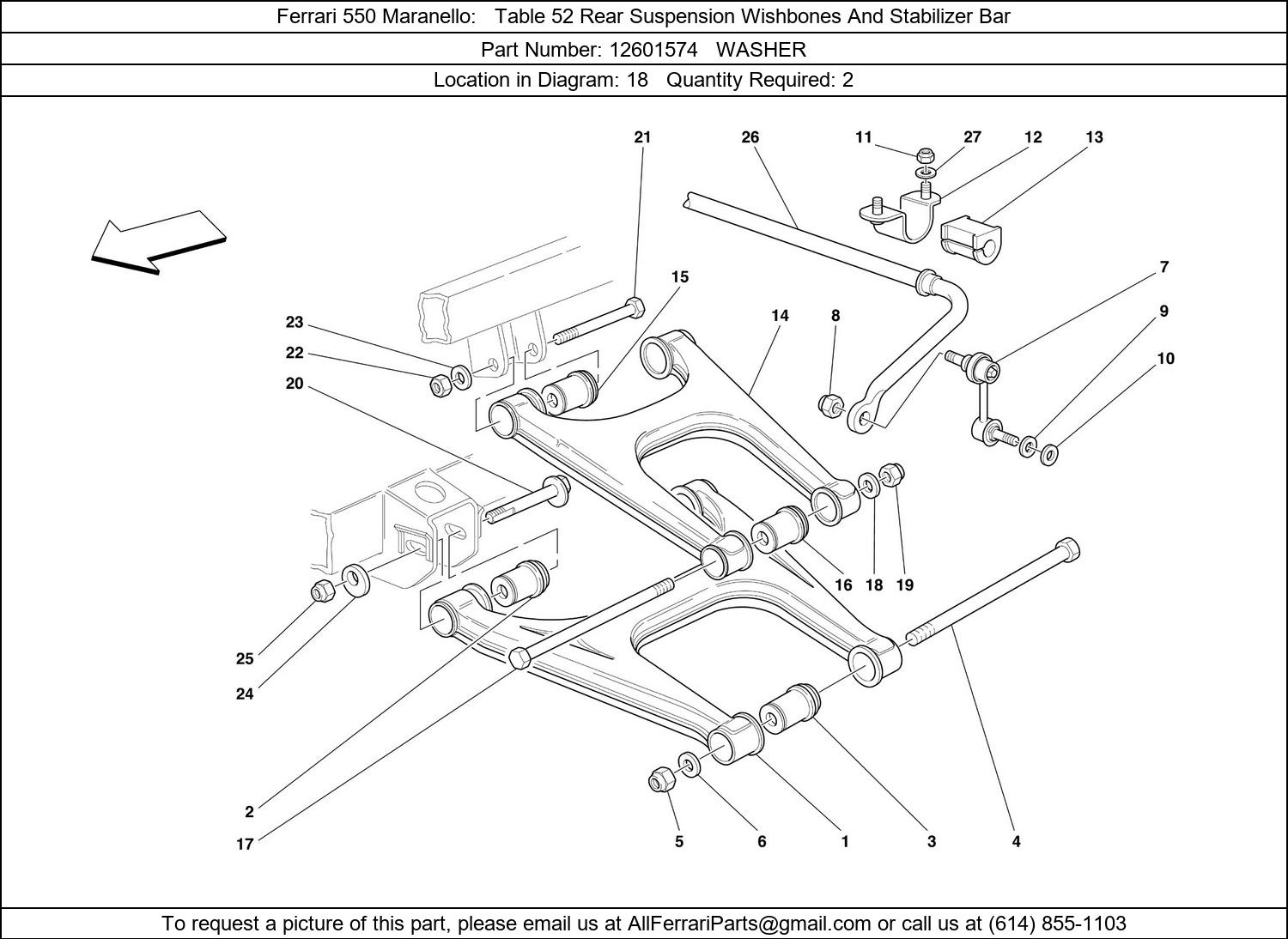 Ferrari 550 Maranello: Table 52 Rear Suspension Wishbones And Stabilizer Bar

Part Number: 12601574 WASHER

Location in Diagram: 18 Quantity Required: 2

21
26
11
27
12
13
15
7
23
14
8
9
22
10
20
16
18
19
25
24
2
17
5
6
1
3
4

To request a picture of this part, please email us at AllFerrariParts@gmail.com or call us at (614) 855-1103