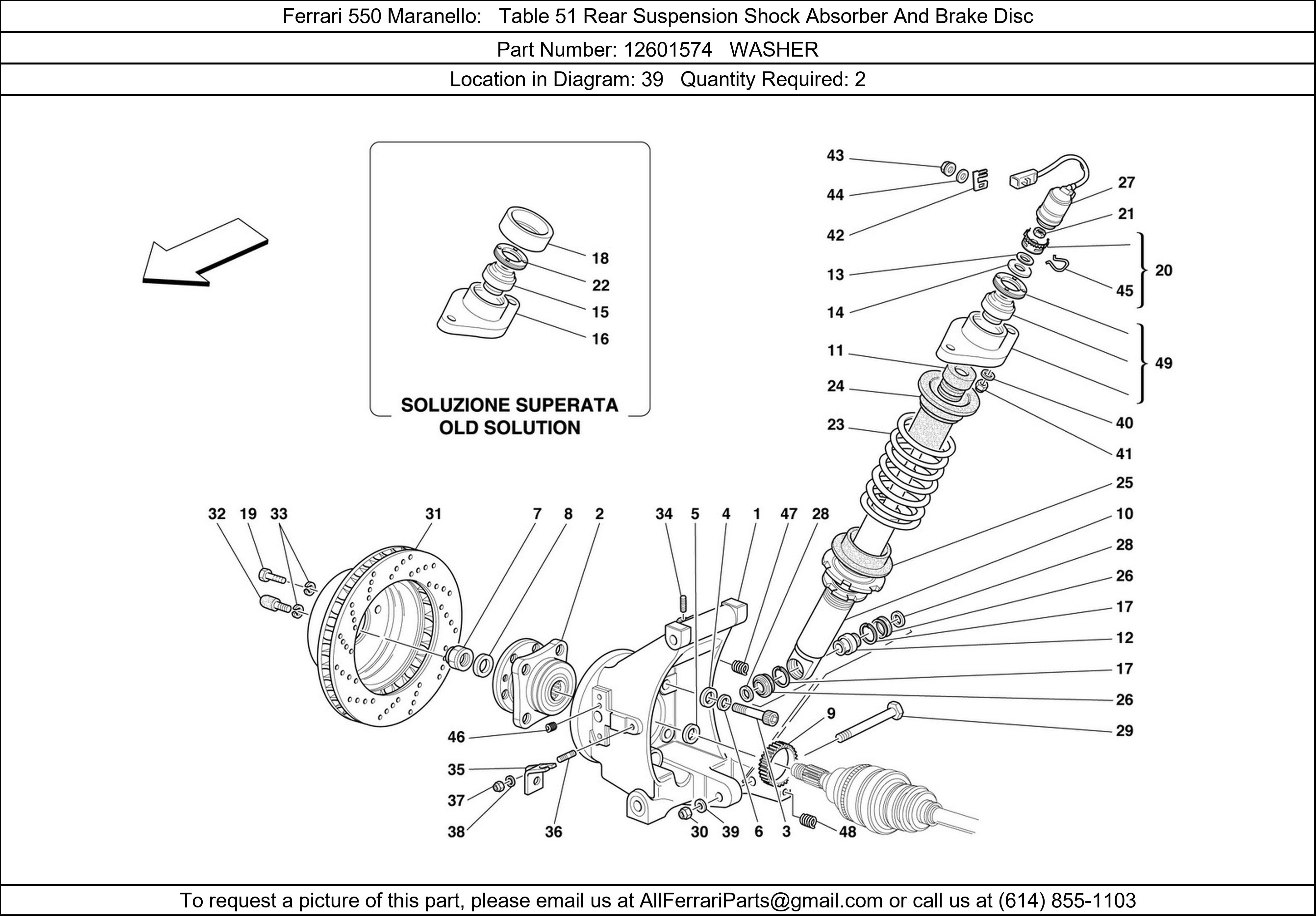 Ferrari 550 Maranello: Table 51 Rear Suspension Shock Absorber And Brake Disc

Part Number: 12601574 WASHER

Location in Diagram: 39 Quantity Required: 2

18
22
15
16

SOLUZIONE SUPERATA
OLD SOLUTION

43
44
42
13
14
11
24
23
27
21
20
45
49
40
41
25
10
28
26
17
12
17
26
29

32 19 33 31 7 8 2 34 5 4 1 47 28

9
46
35
37
38
36
30
39
6
3
48

To request a picture of this part, please email us at AllFerrariParts@gmail.com or call us at (614) 855-1103