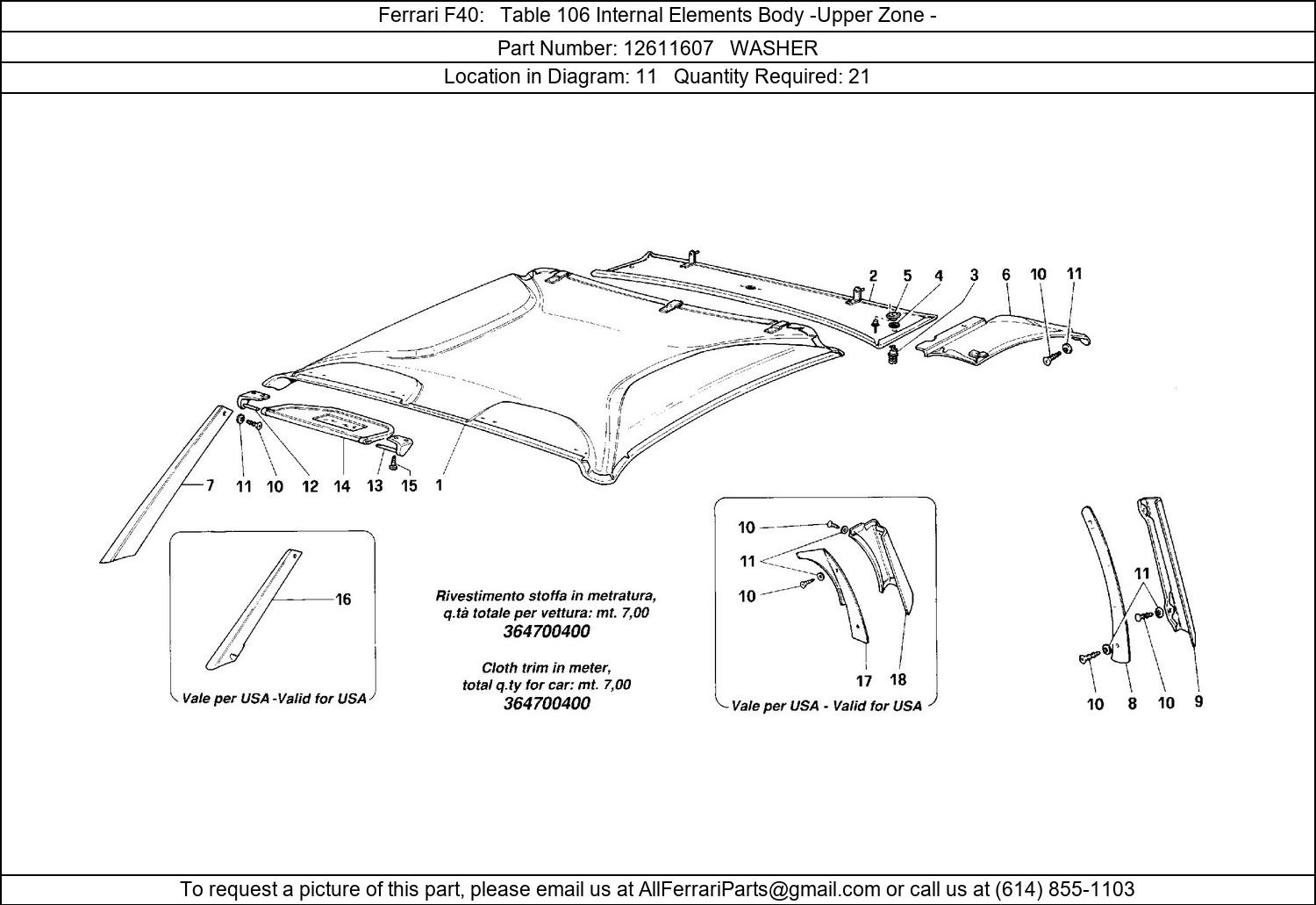 Ferrari F40: Table 106 Internal Elements Body -Upper Zone -

Part Number: 12611607 WASHER

Location in Diagram: 11 Quantity Required: 21

2 5 4 3 6 10 11

7 11 10 12 14 13 15 1

16

Vale per USA -Valid for USA

Rivestimento stoffa in metratura, q.tà totale per vettura: mt. 7,00
364700400

Cloth trim in meter, total q.ty for car: mt. 7,00
364700400

10
11
10
17 18

Vale per USA - Valid for USA

11
10 8 10 9

To request a picture of this part, please email us at AllFerrariParts@gmail.com or call us at (614) 855-1103