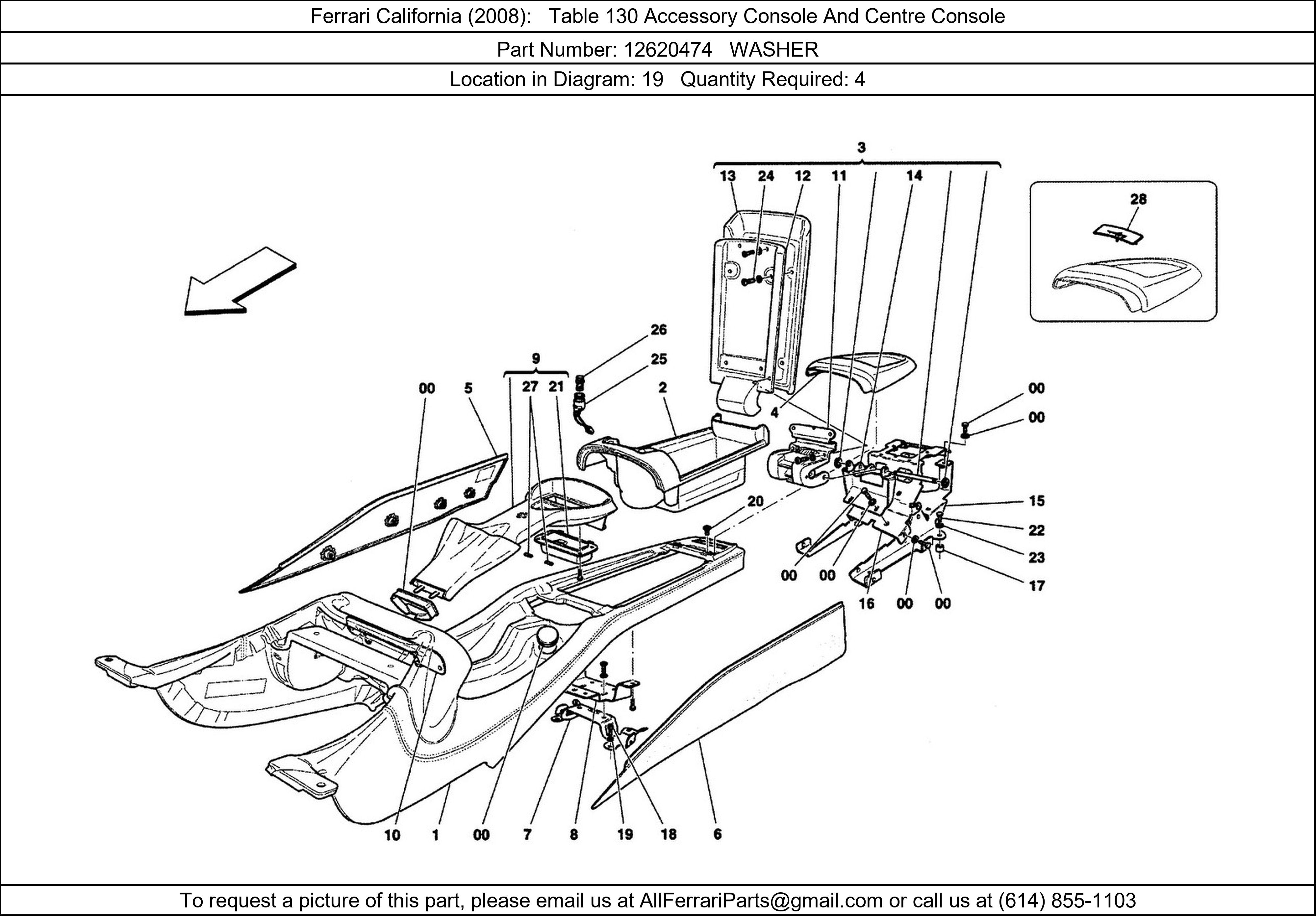 Ferrari California (2008): Table 130 Accessory Console And Centre Console

Part Number: 12620474 WASHER

Location in Diagram: 19 Quantity Required: 4

3
13 24 12 11 14
28
26
25
9
00 5 27 21 2
4
00
00
20
15
22
23
17
00 00 16 00 00
10 1 00 7 8 19 18 6

To request a picture of this part, please email us at AllFerrariParts@gmail.com or call us at (614) 855-1103