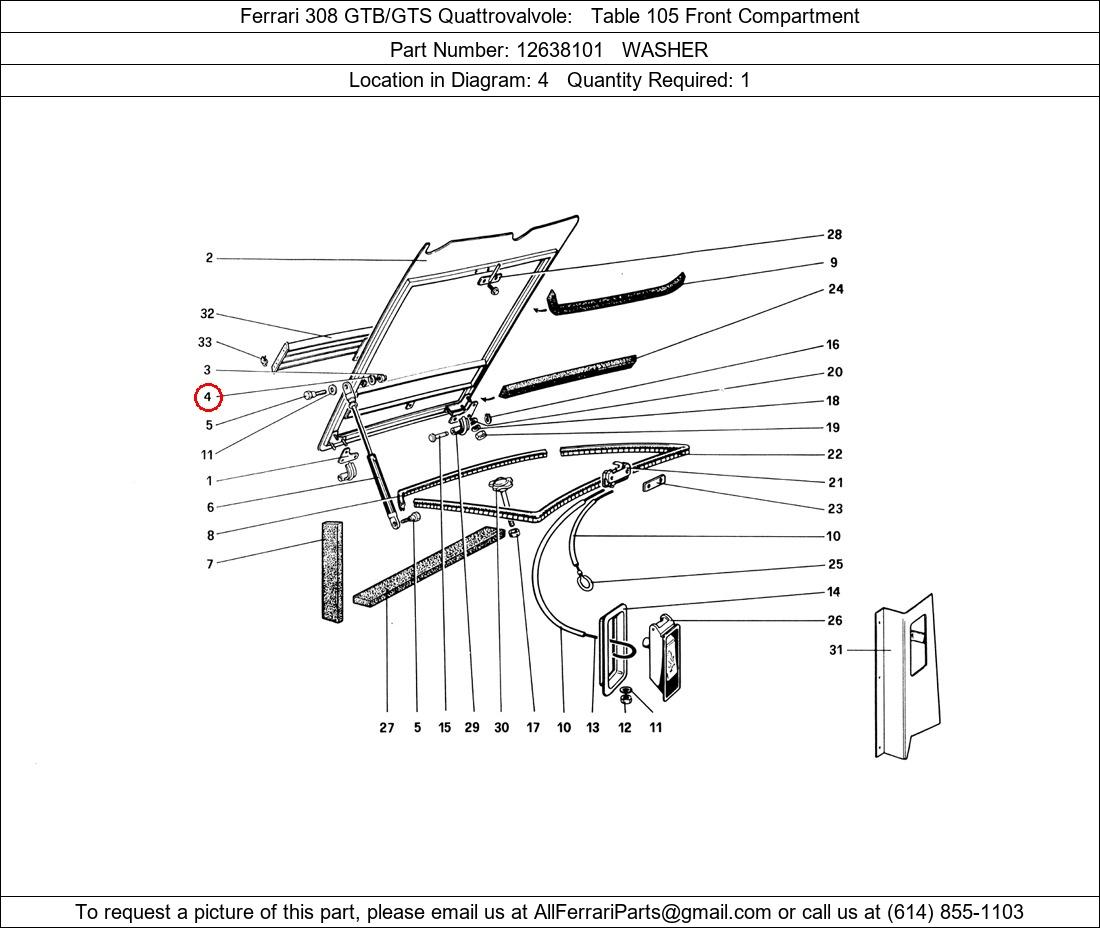 Ferrari 308 GTB/GTS Quattrovalvole: Table 105 Front Compartment

Part Number: 12638101 WASHER

Location in Diagram: 4 Quantity Required: 1

2
32
33
3
4
5
11
1
6
8
7
28
9
24
16
20
18
19
22
21
23
10
25
14
26
31
27 5 15 29 30 17 10 13 12 11

To request a picture of this part, please email us at AllFerrariParts@gmail.com or call us at (614) 855-1103