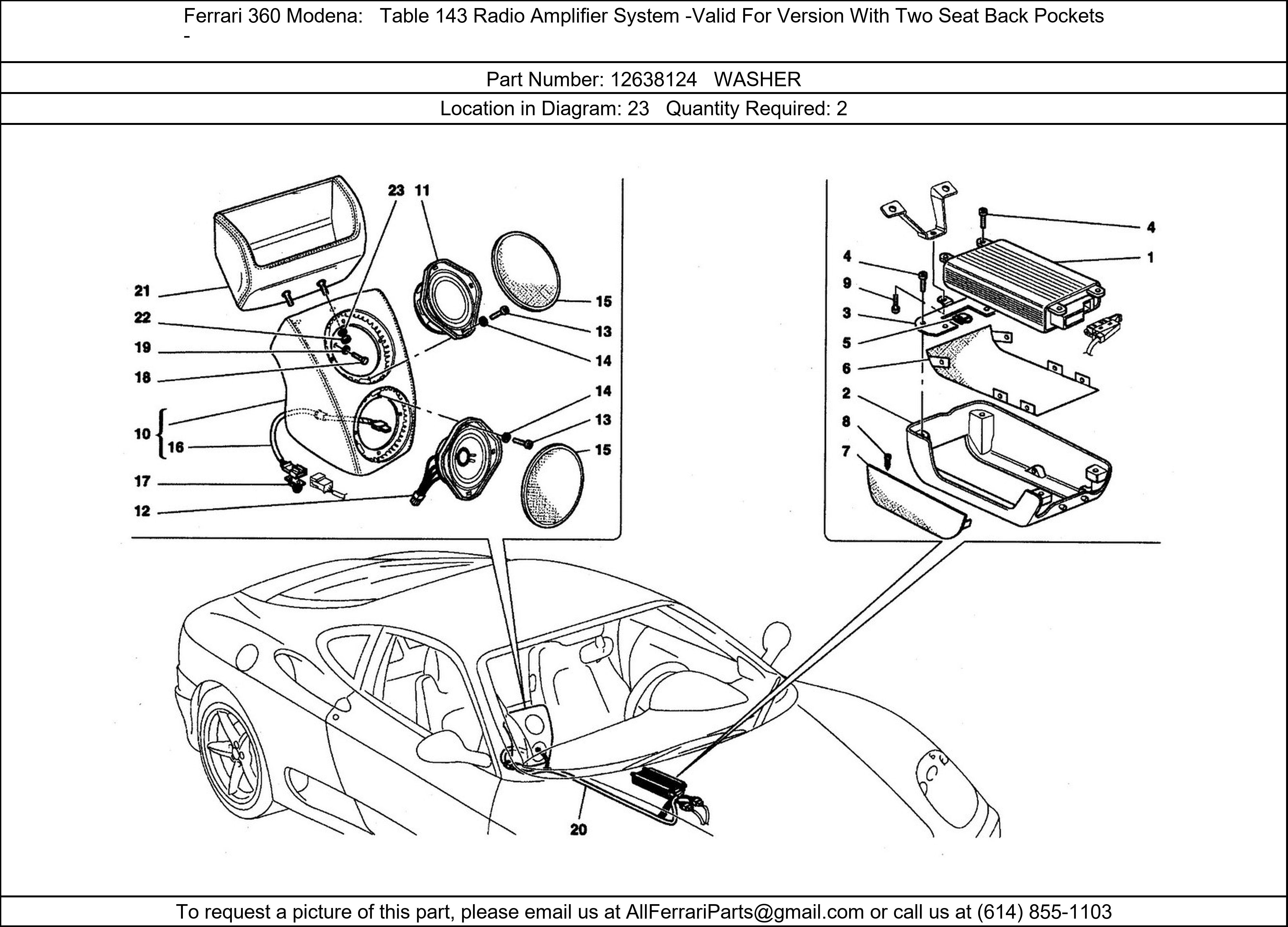 Ferrari 360 Modena: Table 143 Radio Amplifier System -Valid For Version With Two Seat Back Pockets -

Part Number: 12638124 WASHER

Location in Diagram: 23 Quantity Required: 2

23 11
21
22
19
18
10
16
17
12
15
13
14
14
13
15
4
1
4
9
3
5
6
2
8
7
20

To request a picture of this part, please email us at AllFerrariParts@gmail.com or call us at (614) 855-1103