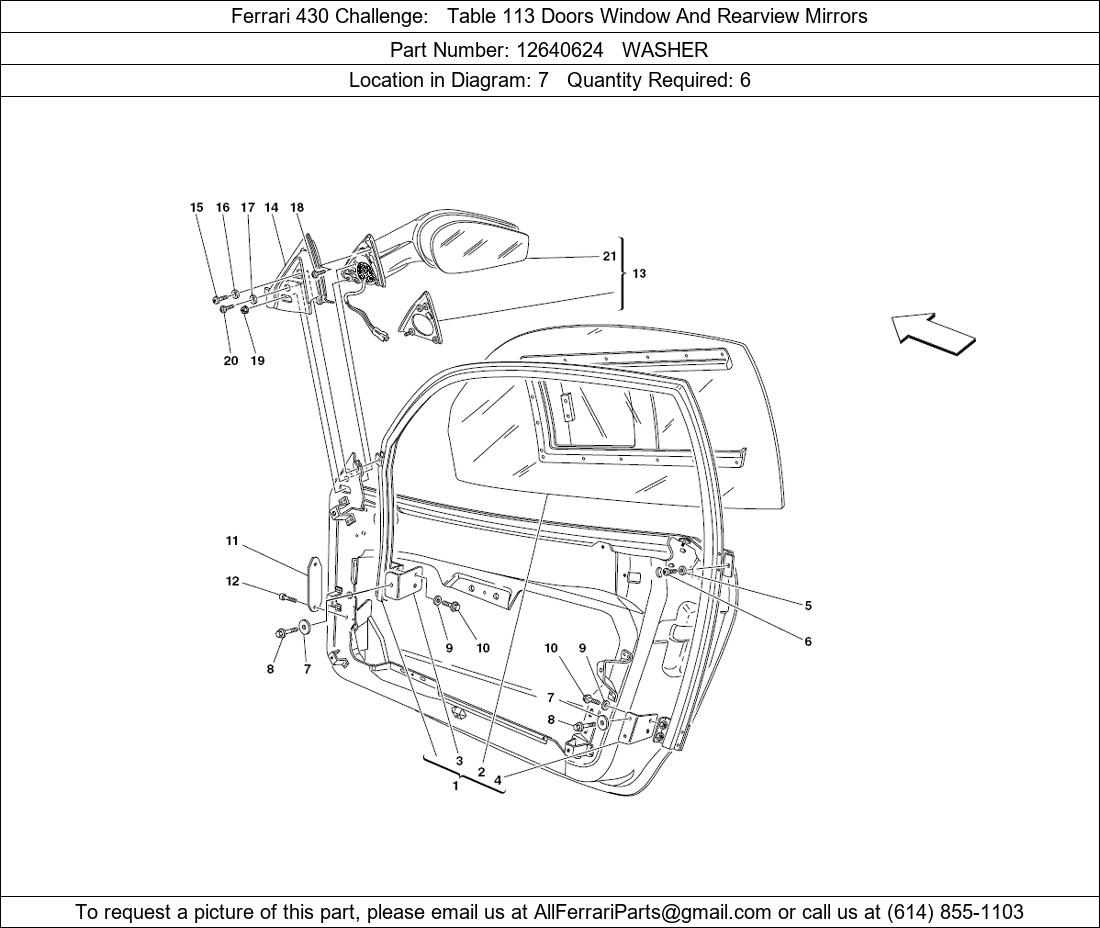 Ferrari 430 Challenge: Table 113 Doors Window And Rearview Mirrors

Part Number: 12640624 WASHER

Location in Diagram: 7 Quantity Required: 6

15 16 17 14 18

21

13

20 19

11

12

8 7

9 10

10 9

7

8

5

6

3 2 4

1

To request a picture of this part, please email us at AllFerrariParts@gmail.com or call us at (614) 855-1103