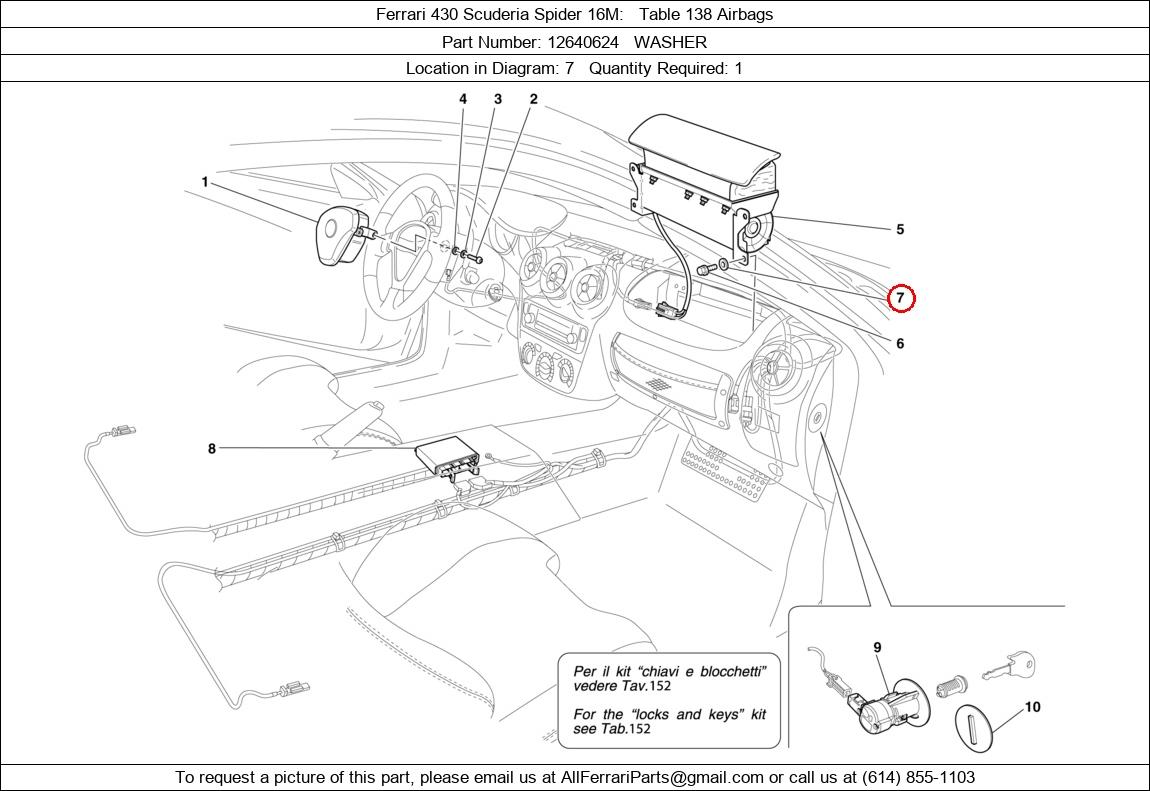 Ferrari 430 Scuderia Spider 16M: Table 138 Airbags

Part Number: 12640624 WASHER

Location in Diagram: 7 Quantity Required: 1

4 3 2

1

5

7

6

8

9

10

Per il kit "chiavi e blocchetti" vedere Tav.152

For the "locks and keys" kit see Tab.152

To request a picture of this part, please email us at AllFerrariParts@gmail.com or call us at (614) 855-1103